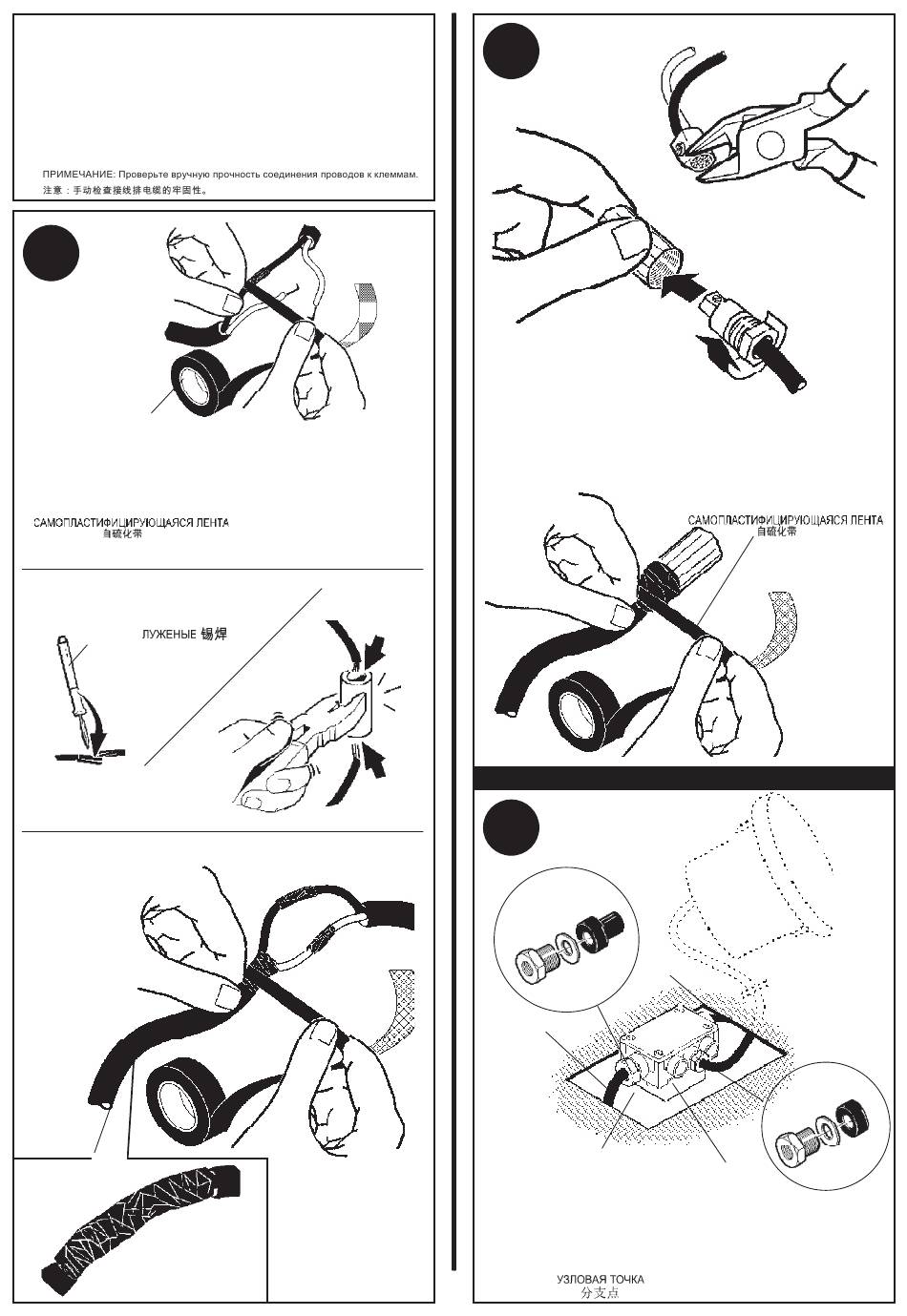 ПРИМЕЧАНИЕ: Проверьте вручную прочность соединения проводов к клеммам.
注意：手动检查接线排电缆的牢固性。

САМОПЛАСТИФИЦИРУЮЩАЯСЯ ЛЕНТА
自硫化带

ЛУЖЕНЫЕ 锡焊

САМОПЛАСТИФИЦИРУЮЩАЯСЯ ЛЕНТА
自硫化带

УЗЛОВАЯ ТОЧКА
分支点