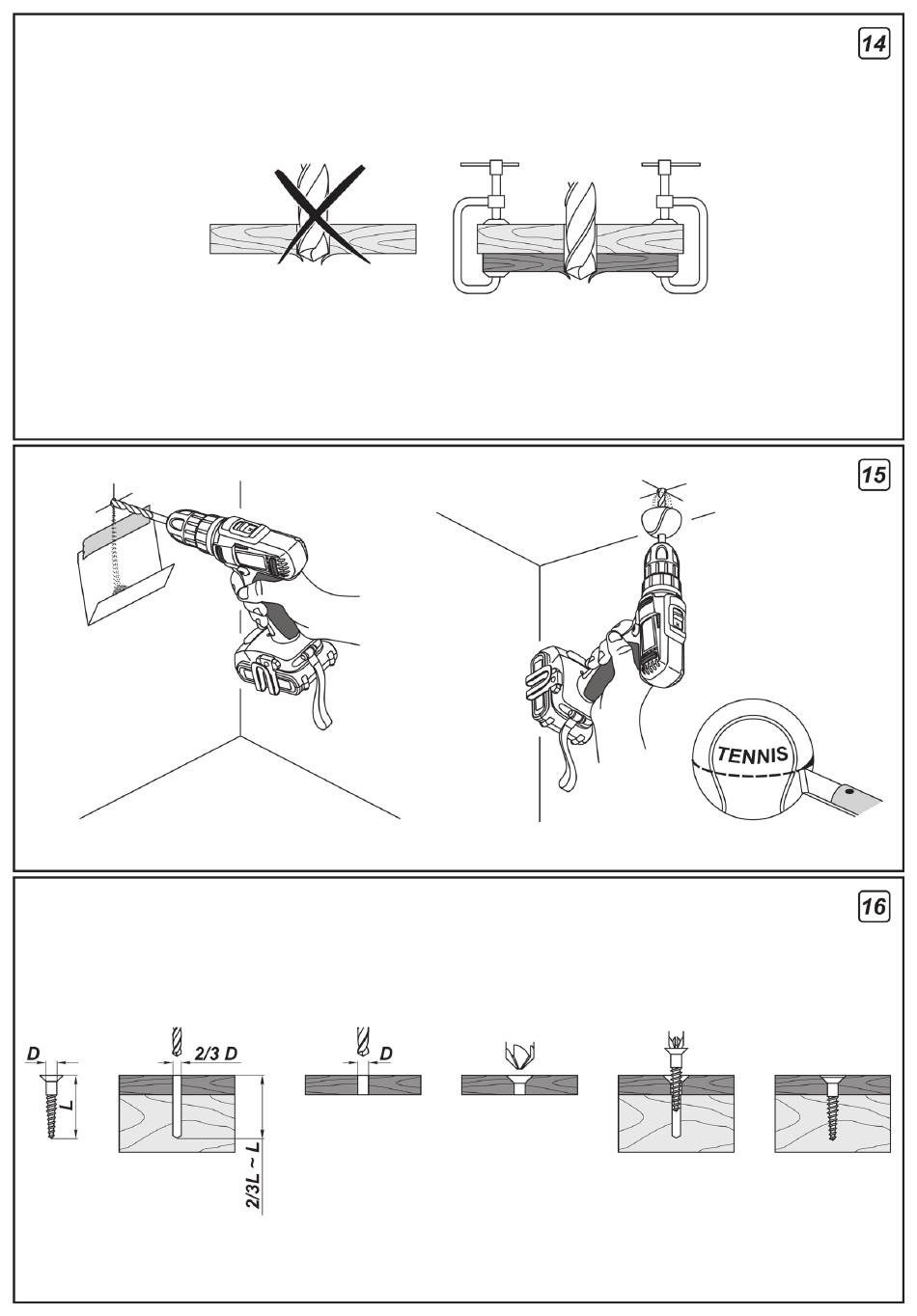 14

15

TENNIS

16

D

L

2/3 D

2/3L ~ L

D