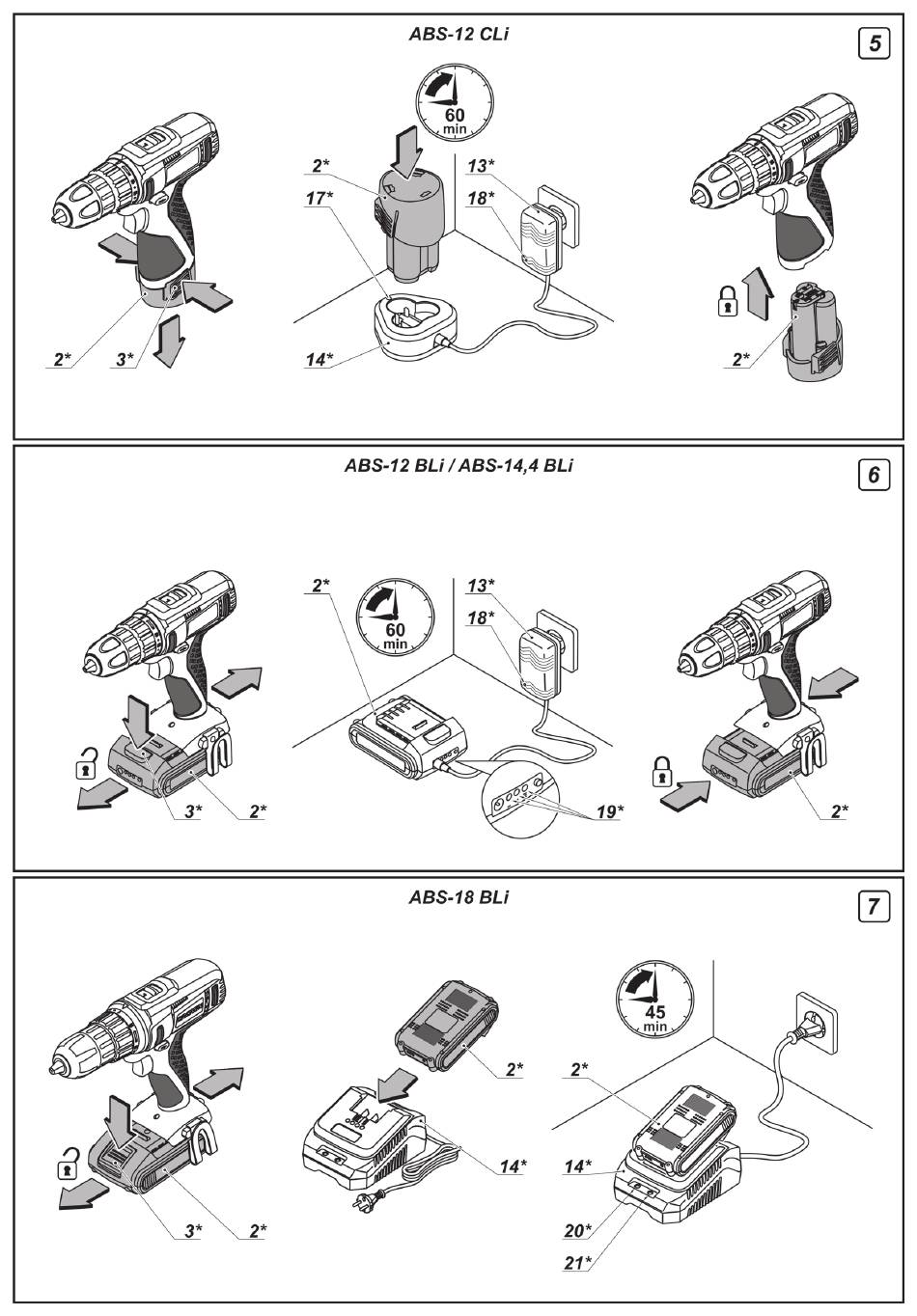 ABS-12 CLi

5

60 min

2*
17*
13*
18*
2*
3*
14*
2*

ABS-12 BLi / ABS-14,4 BLi

6

2*
60 min
13*
18*
3*
2*
19*
2*

ABS-18 BLi

7

45 min

2*
2*
14*
14*
3*
2*
20*
21*