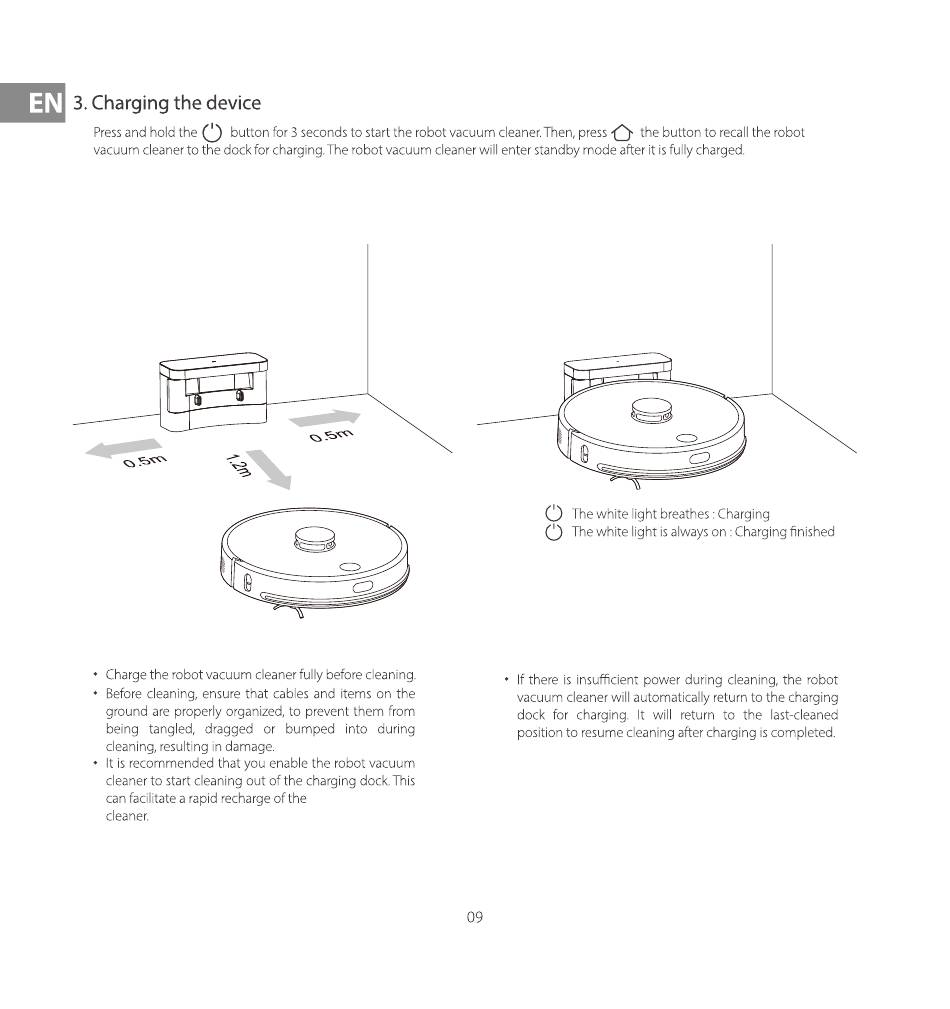 EN 3. Charging the device

Press and hold the button for 3 seconds to start the robot vacuum cleaner. Then, press the button to recall the robot vacuum cleaner to the dock for charging. The robot vacuum cleaner will enter standby mode after it is fully charged.

0.5m
1.2m
0.5m

The white light breathes : Charging
The white light is always on : Charging finished

• Charge the robot vacuum cleaner fully before cleaning.
• Before cleaning, ensure that cables and items on the ground are properly organized, to prevent them from being tangled, dragged or bumped into during cleaning, resulting in damage.
• It is recommended that you enable the robot vacuum cleaner to start cleaning out of the charging dock. This can facilitate a rapid recharge of the cleaner.

• If there is insufficient power during cleaning, the robot vacuum cleaner will automatically return to the charging dock for charging. It will return to the last-cleaned position to resume cleaning after charging is completed.

09