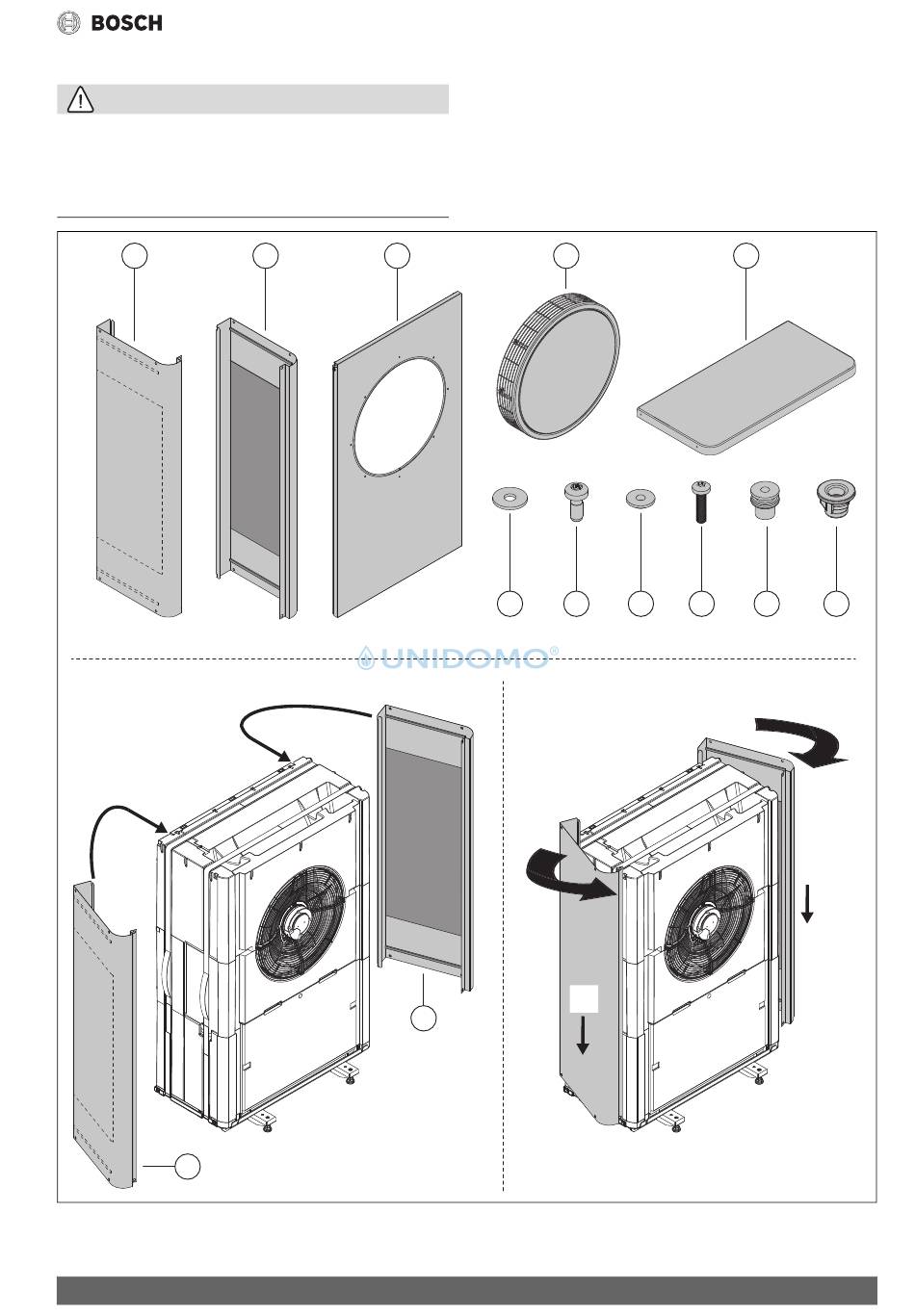 BOSCH

UNIDOMO®