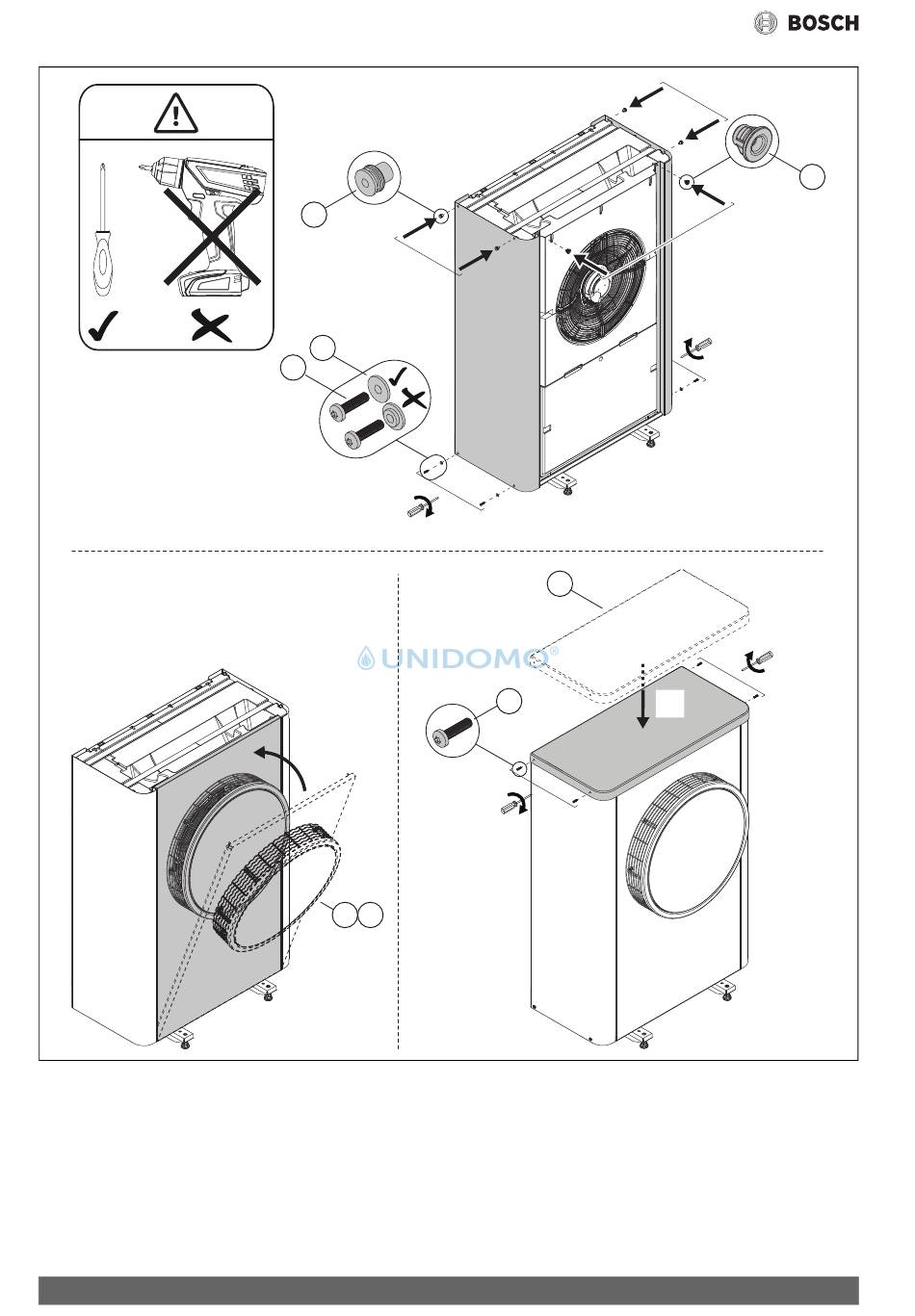 BOSCH

UNIDOMO®