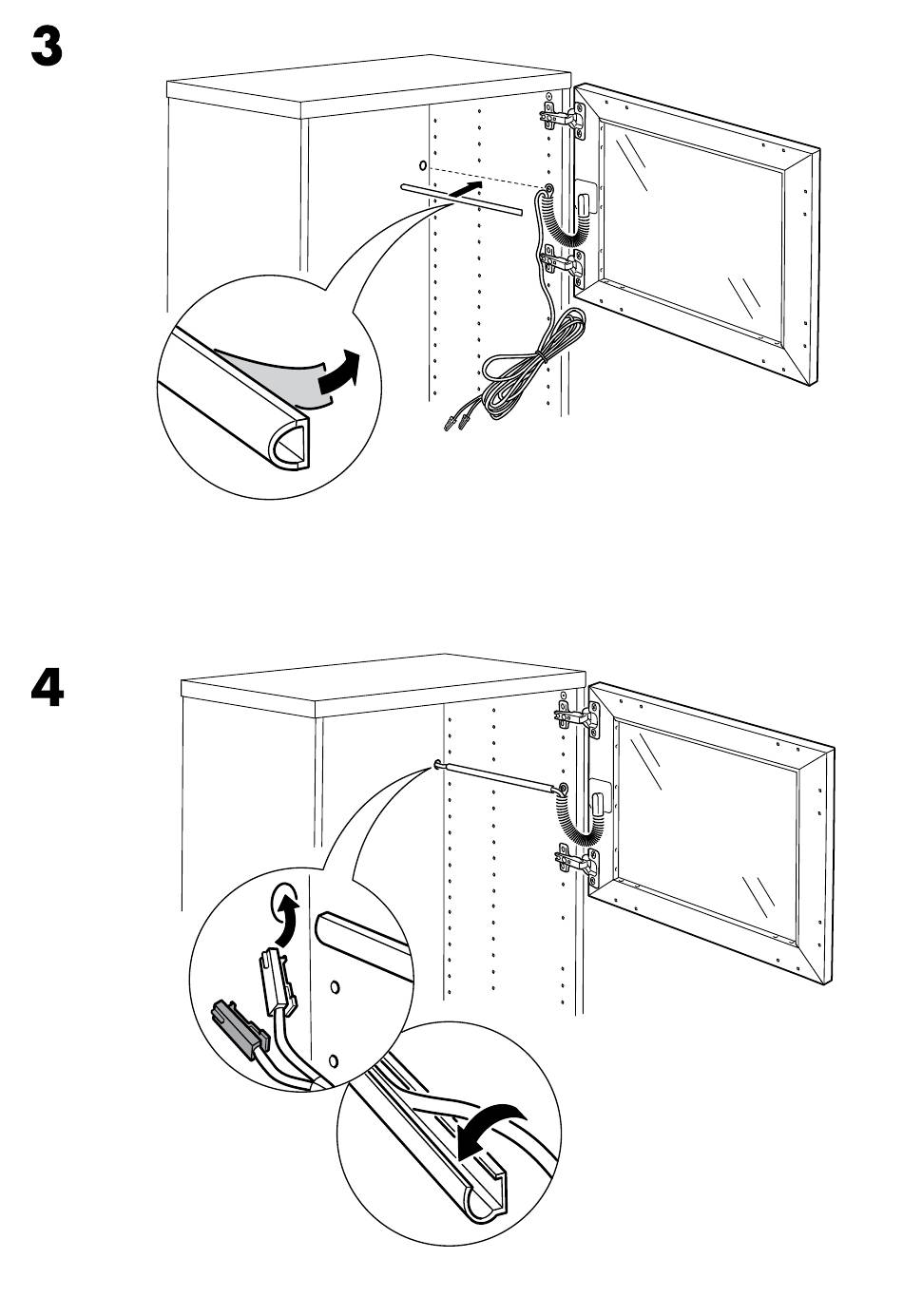 3

4