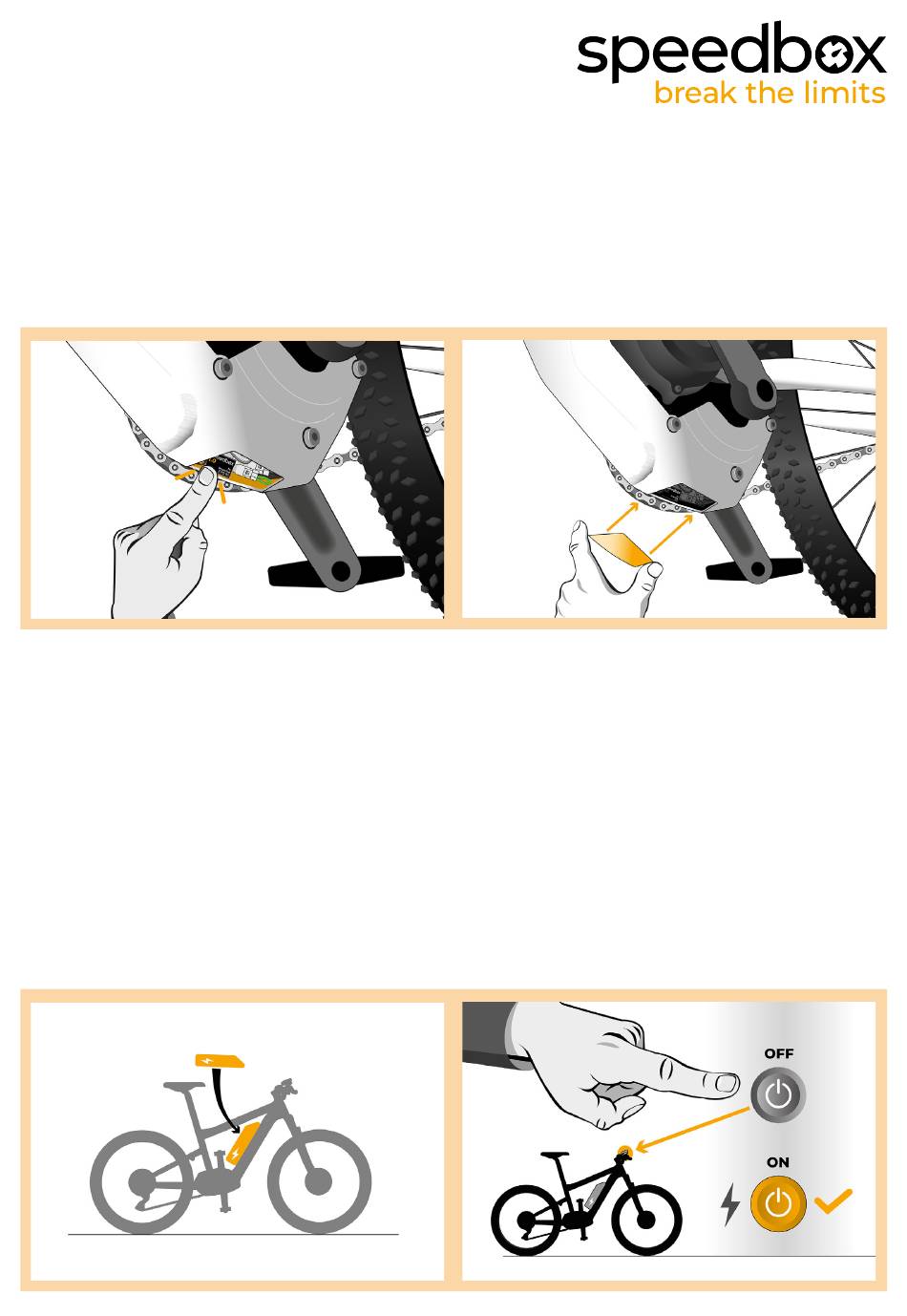 speedbox
break the limits

OFF

ON