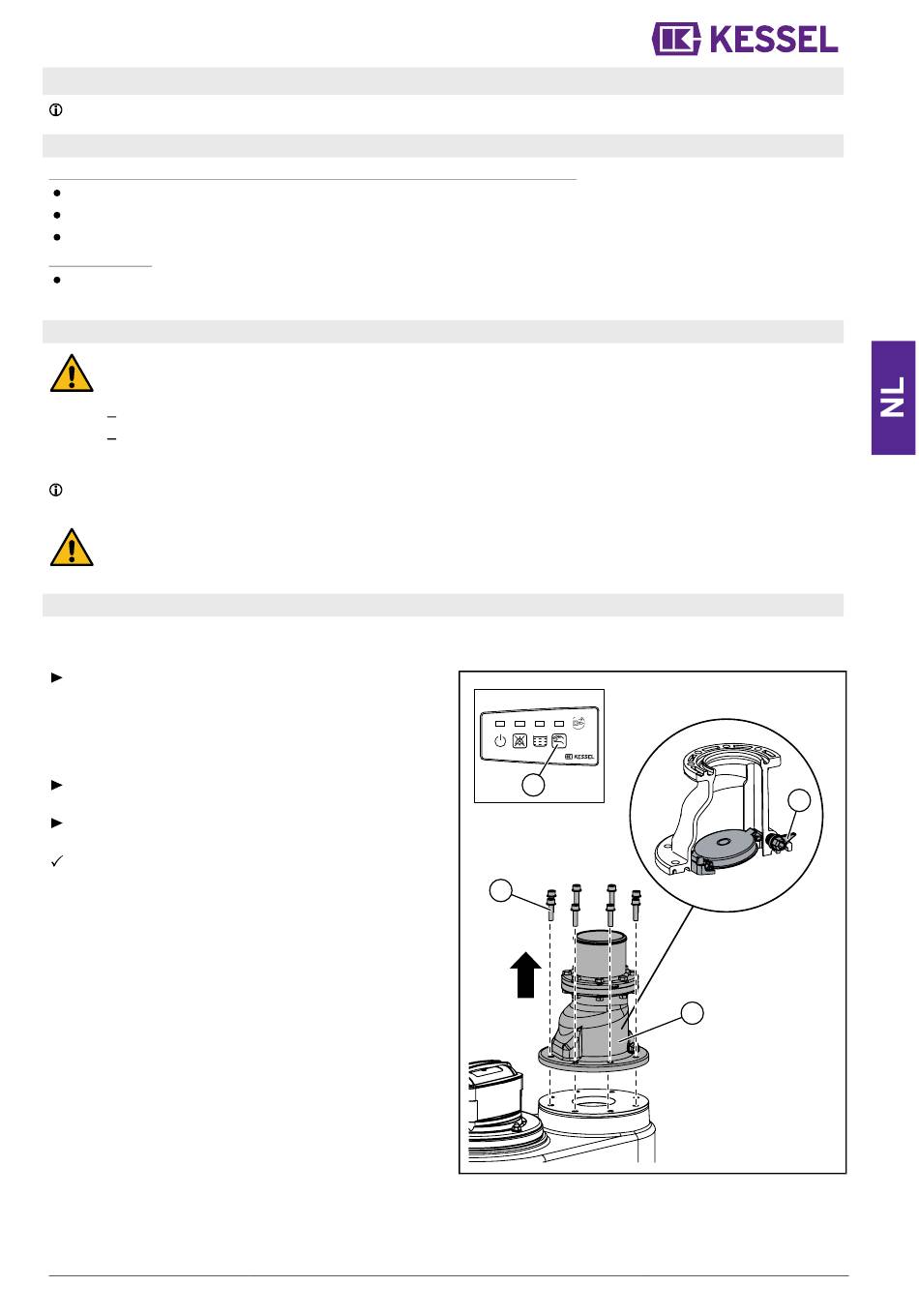 KESSEL

NL

KESSEL