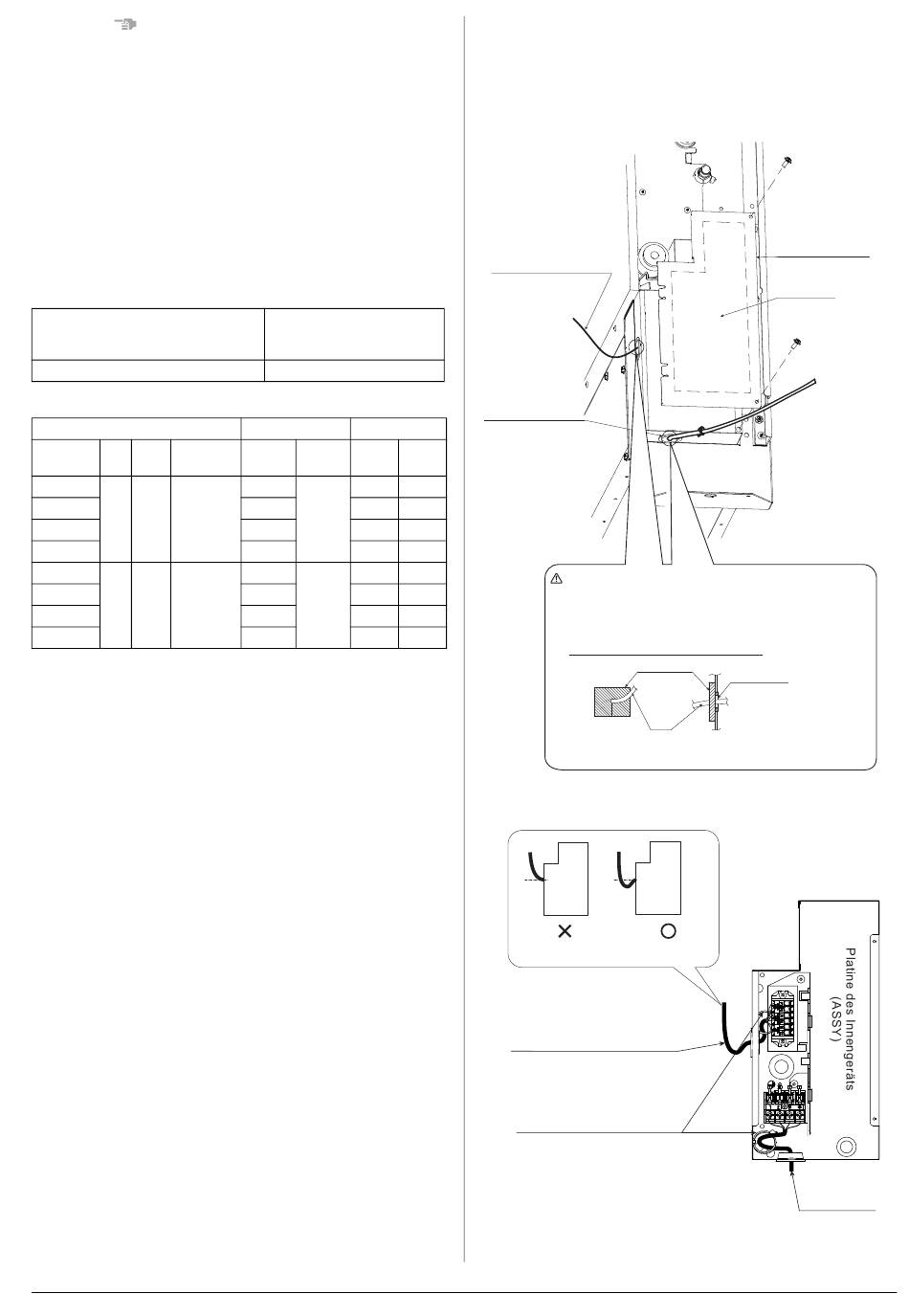 Platine des Innengeräts (ASSY)