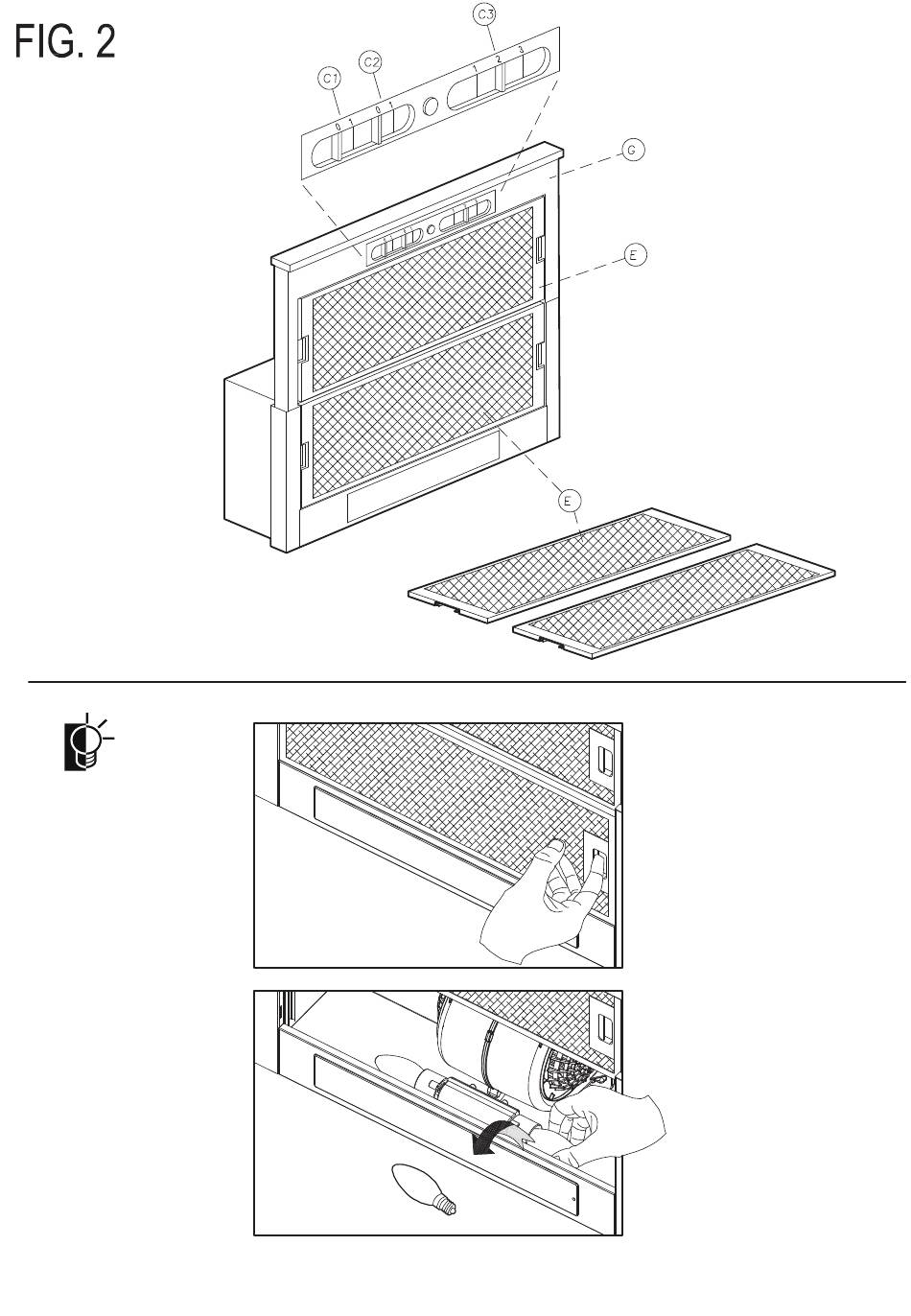 FIG. 2

C1
C2
C3
0 1 0 1 1 2 3
G
E
E