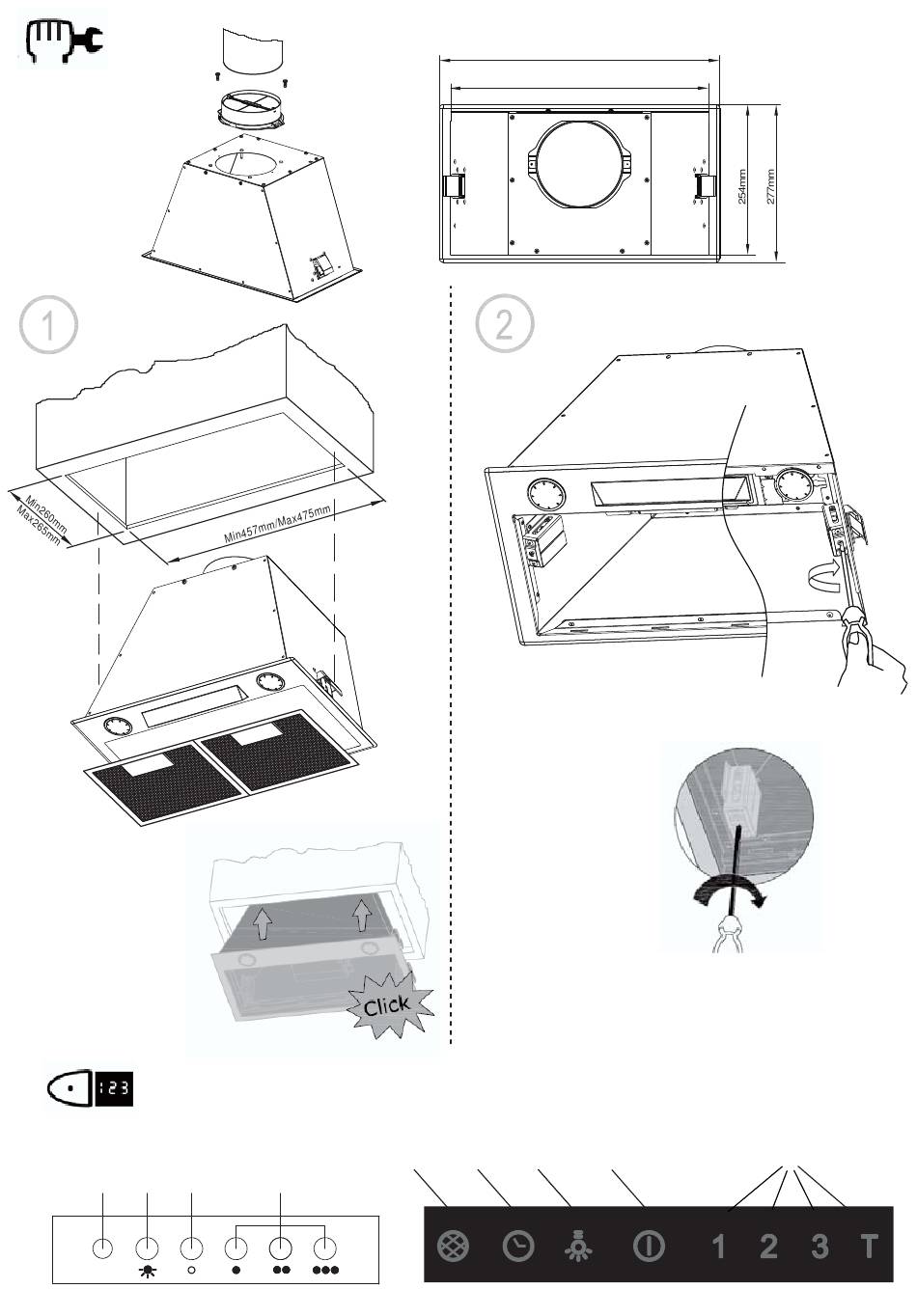 254mm
277mm

1

Min260mm
Max265mm
Min457mm/Max475mm

Click

2

123

1 2 3 T