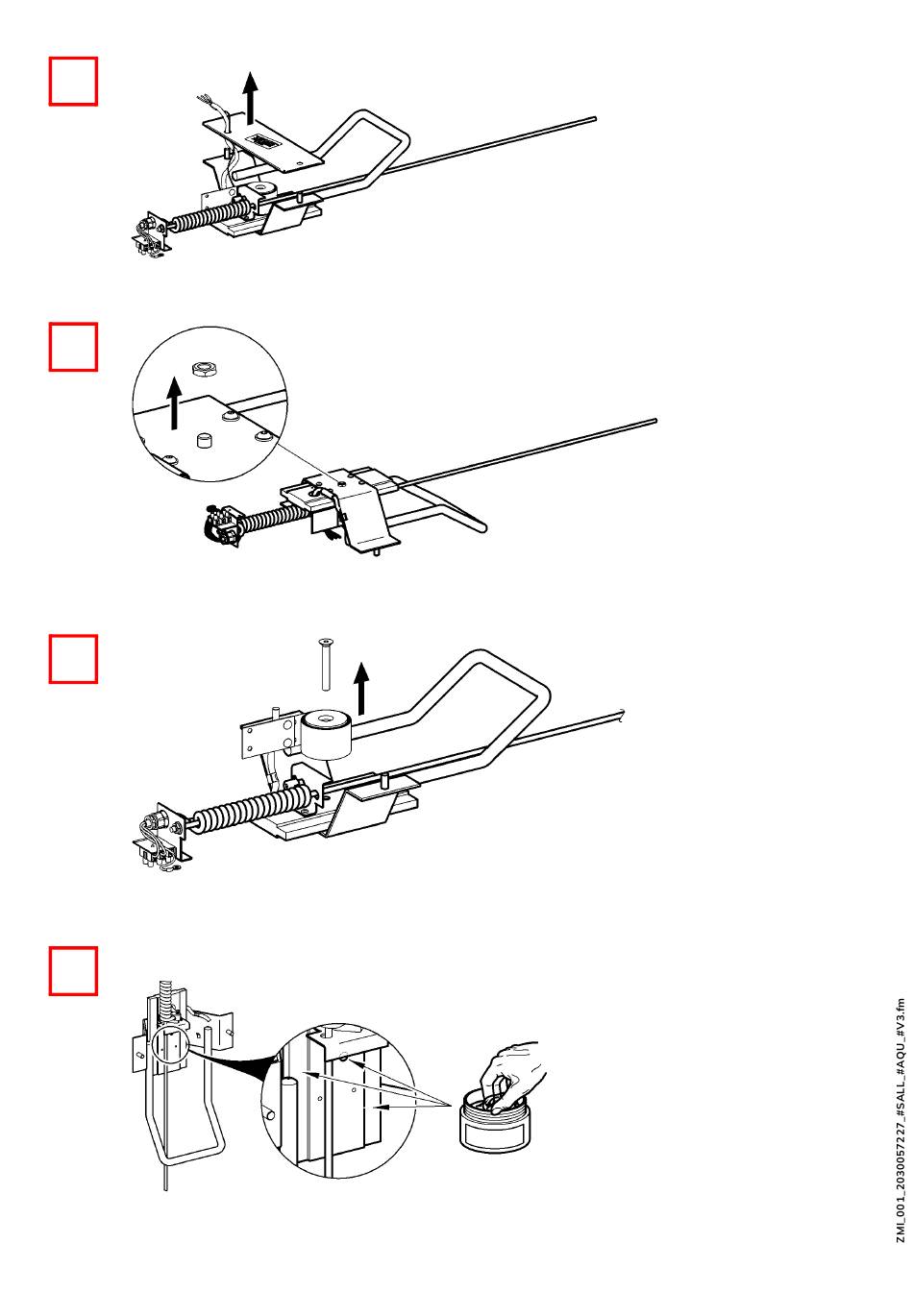 ZMI_001_2030057227_#SALL_#AQU_#V3.fm