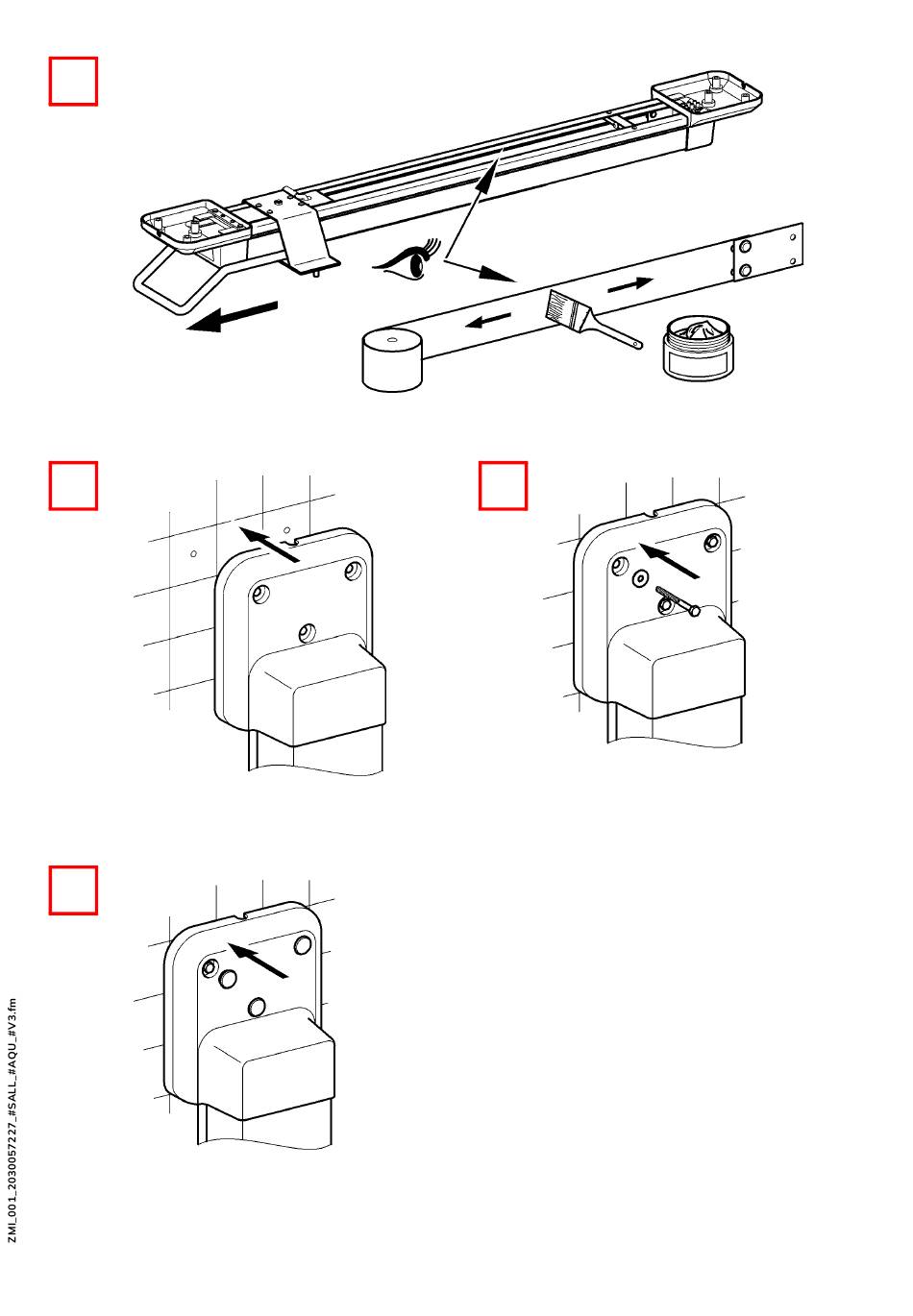 ZMI_001_2030057227_#SALL_#AQU_#V3.fm