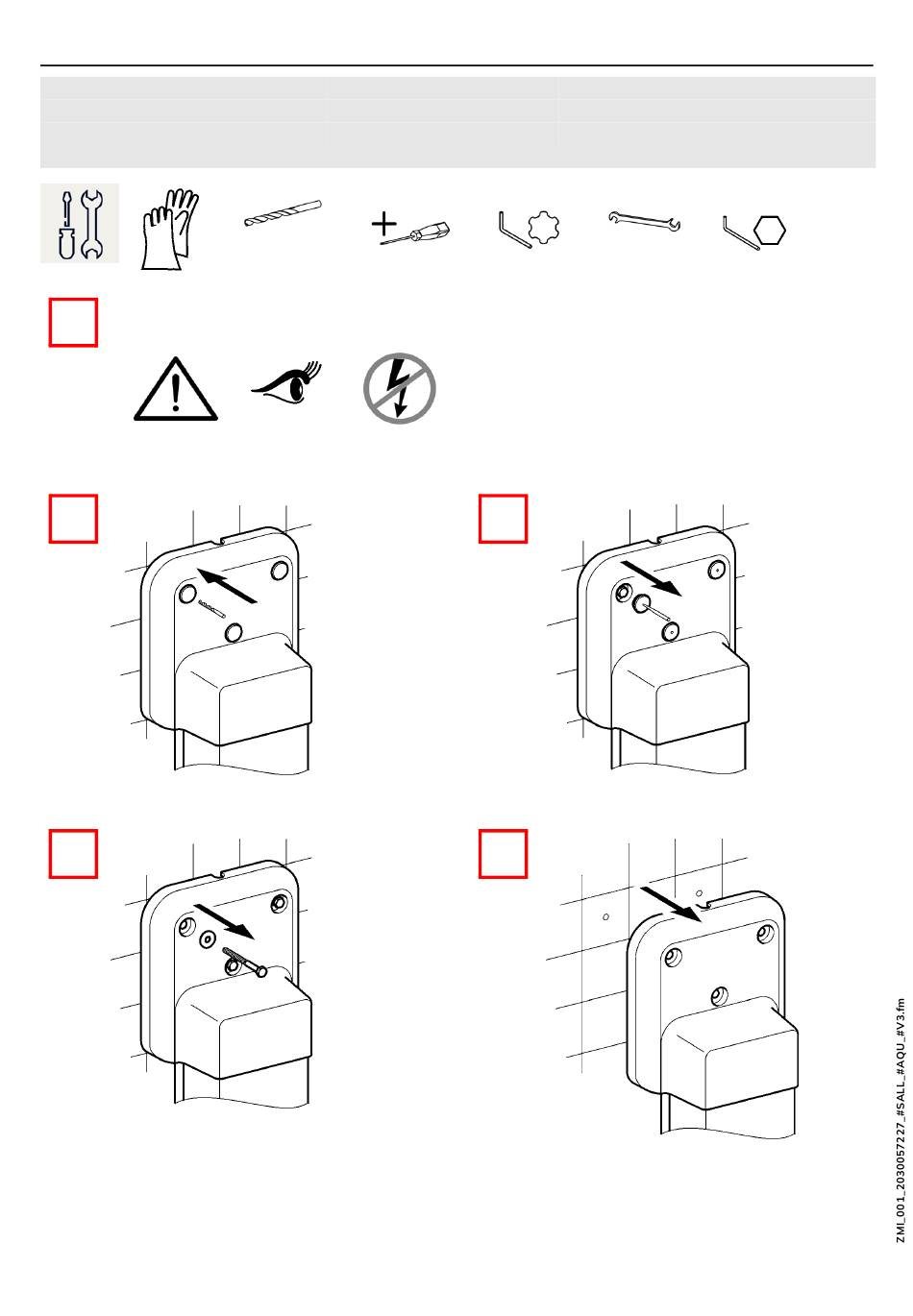 ZMI_001_2030057227_#SALL_#AQU_#V3.fm