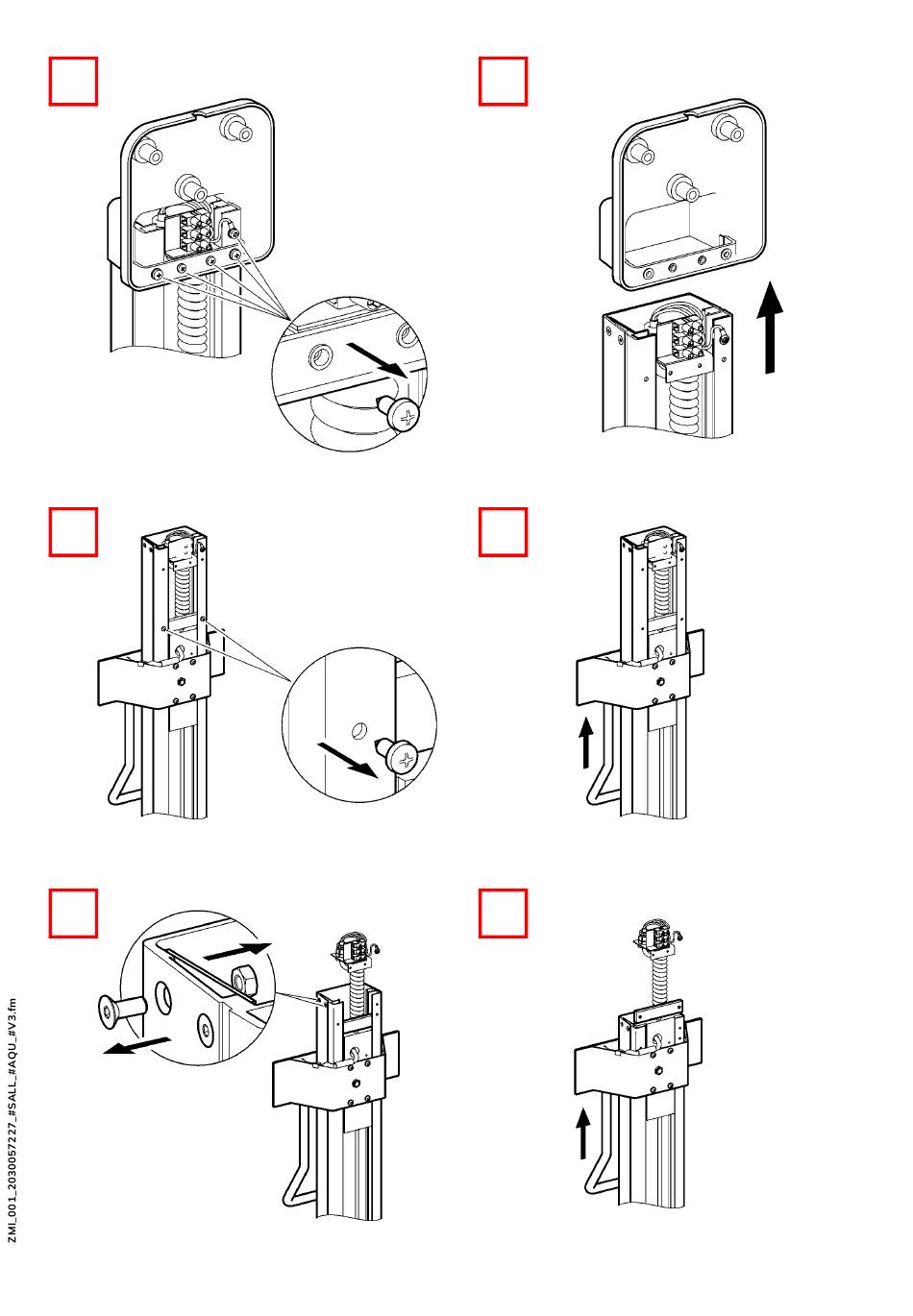 ZMI_001_2030057227_#SALL_#AQU_#V3.fm