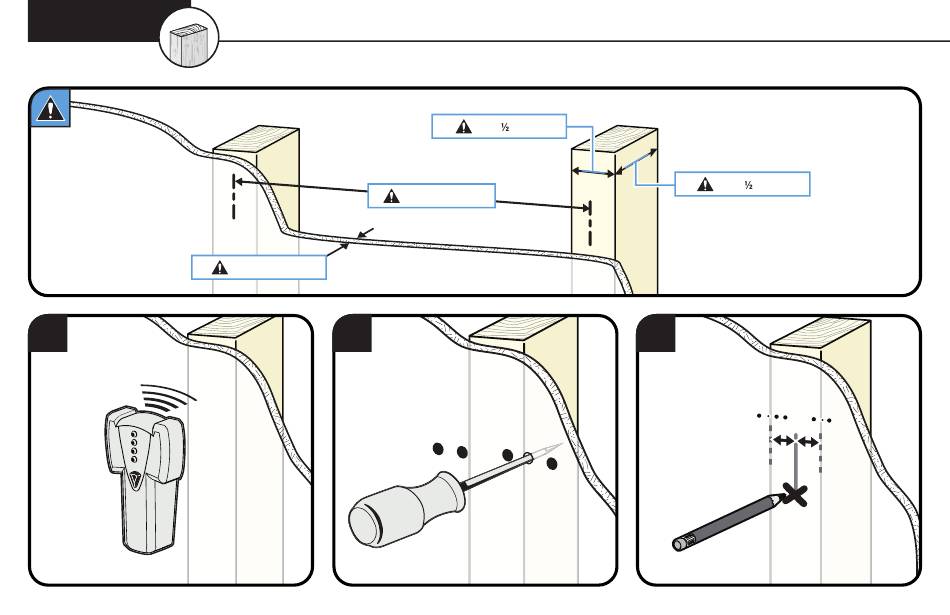 ½

½