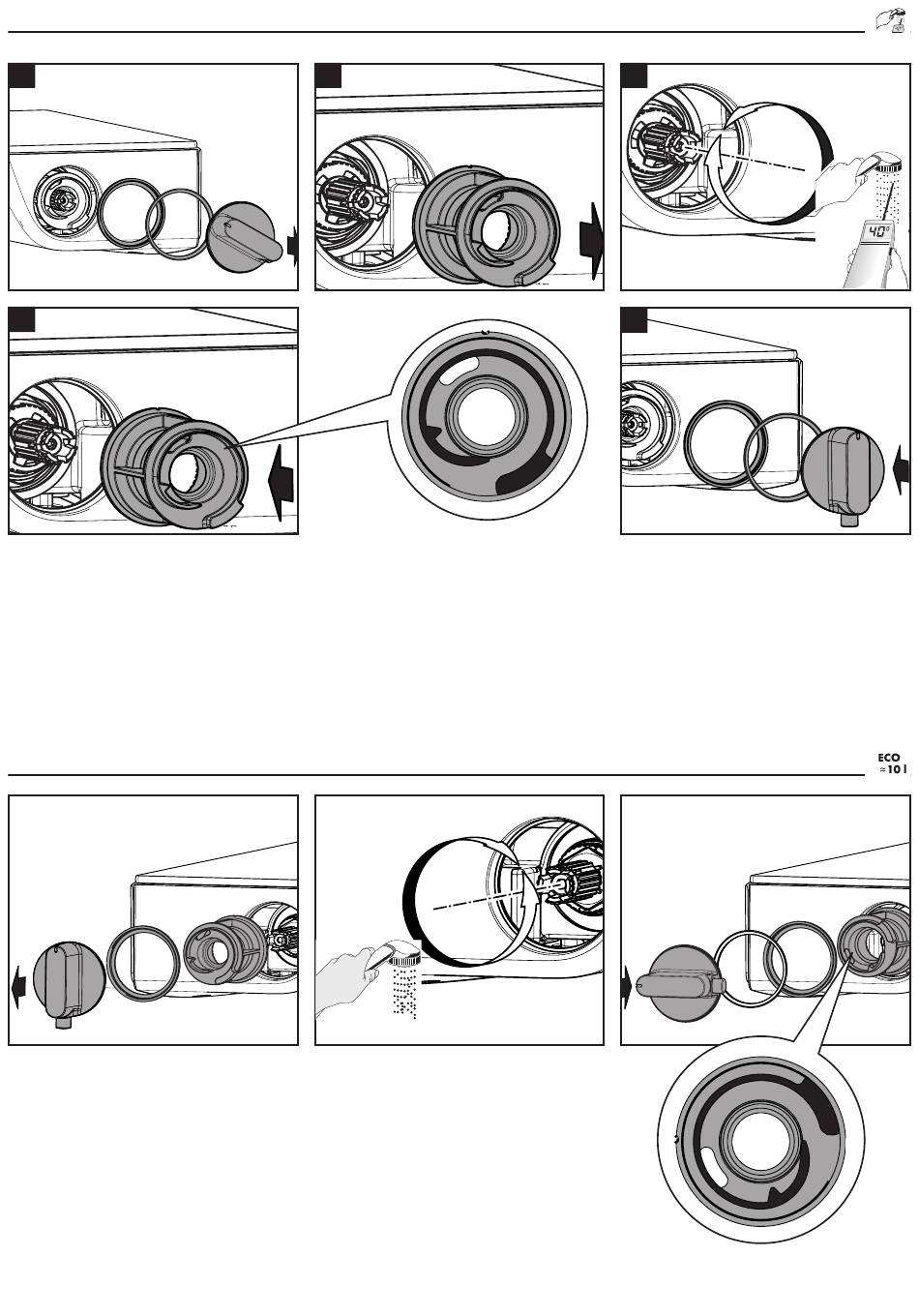 40°

ECO
≈10 l