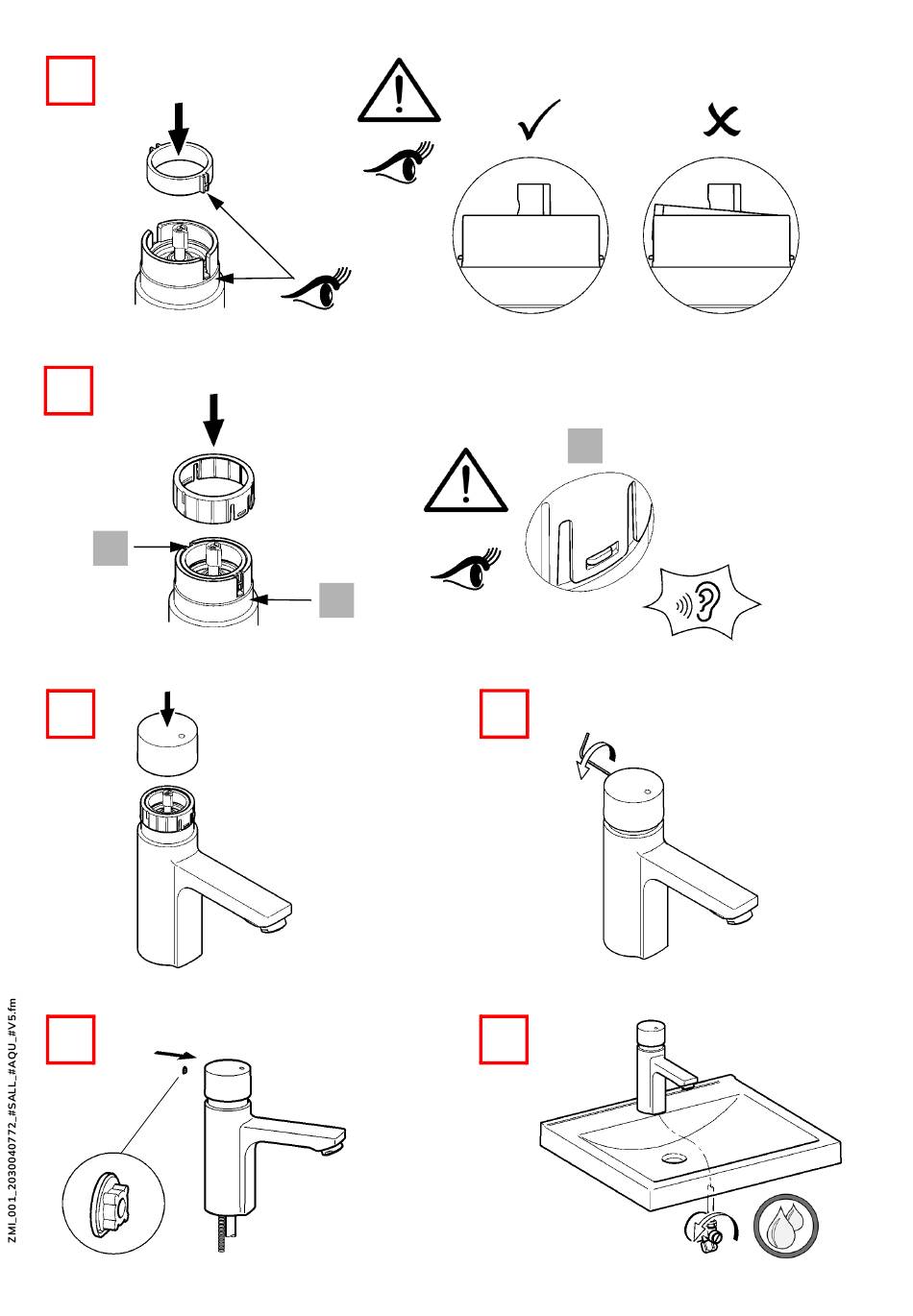 ZMI_001_2030040772_#SALL_#AQU_#V5.fm