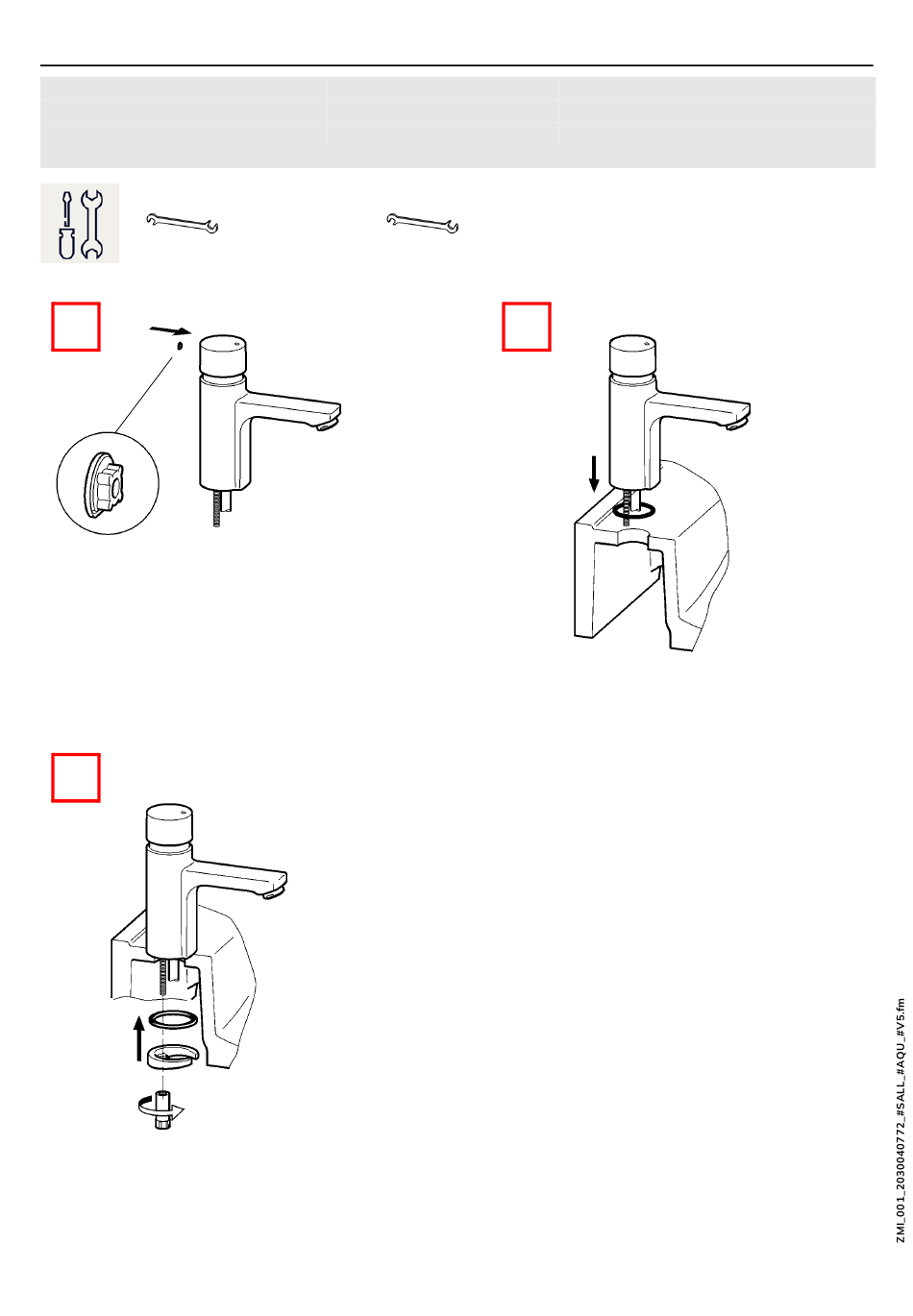 ZMI_001_2030040772_#SALL_#AQU_#V5.fm