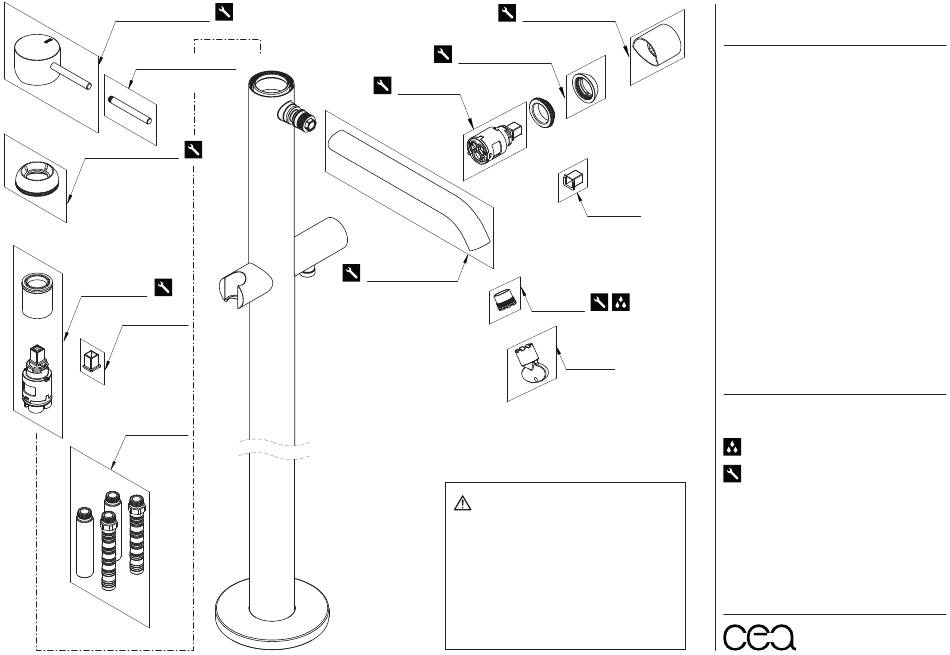 cea