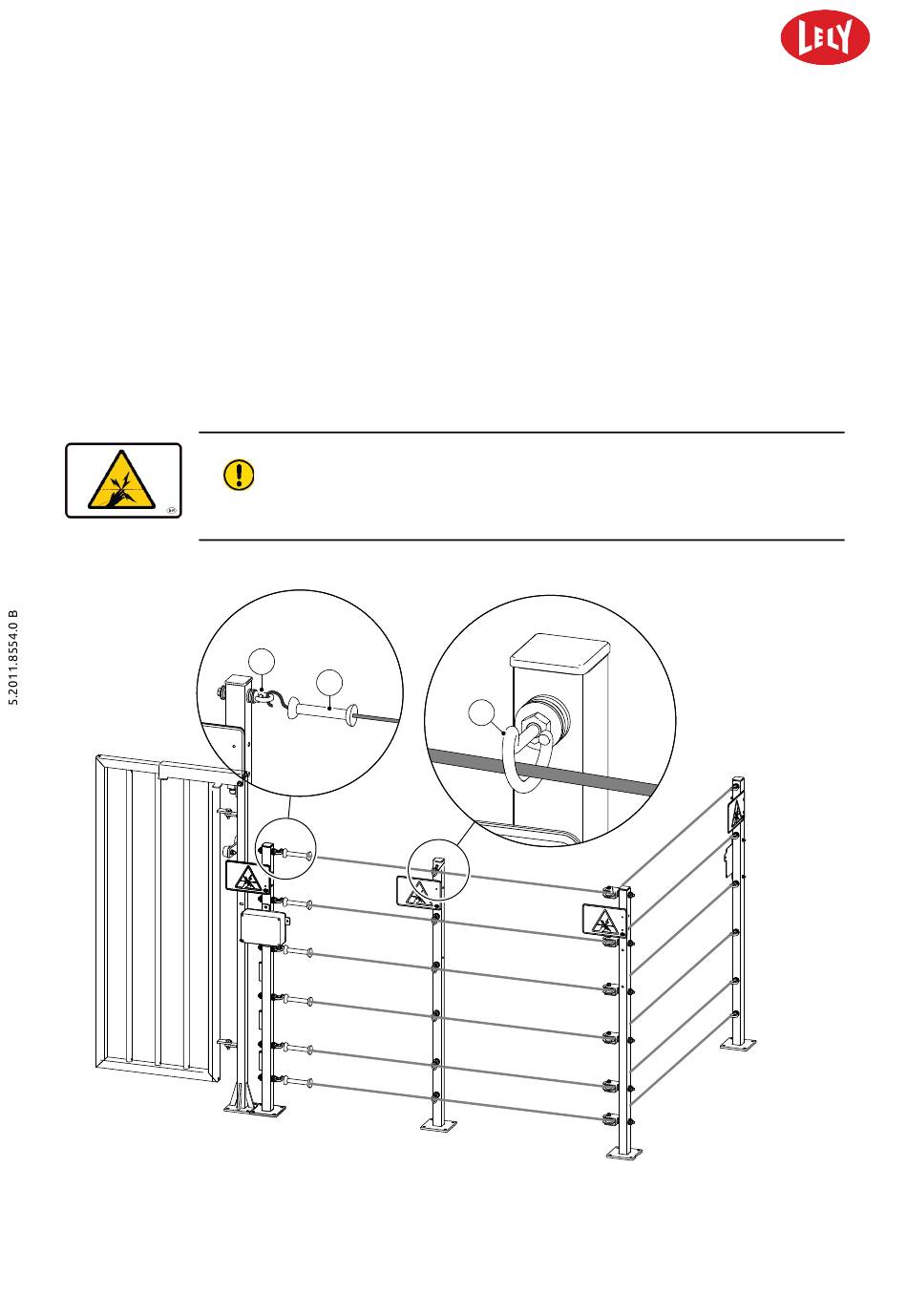 LELY

5.2011.8554.0 B