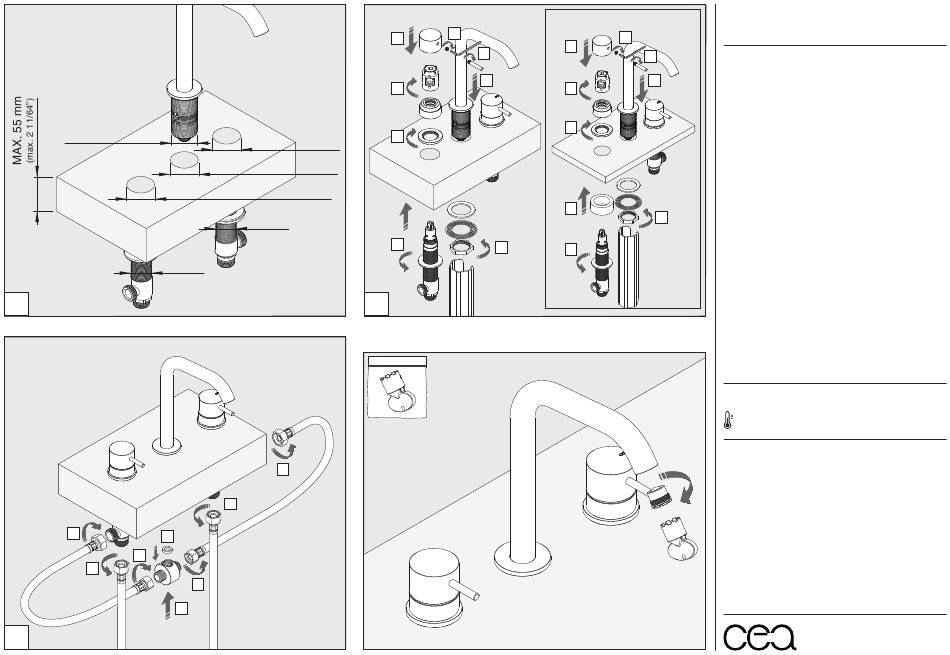 MAX. 55 mm
(max. 2 11/64")

cea