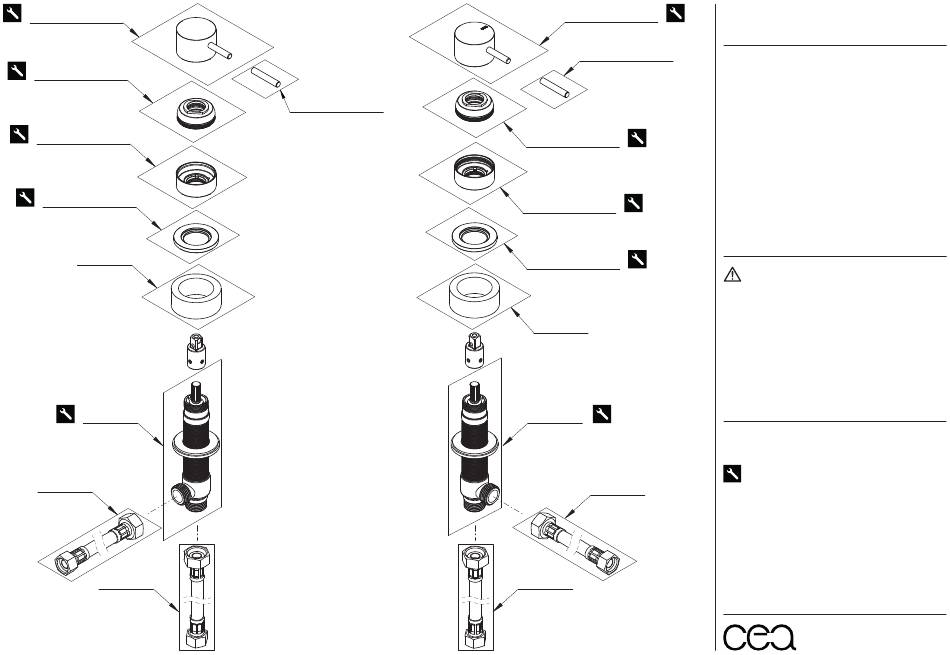 cea