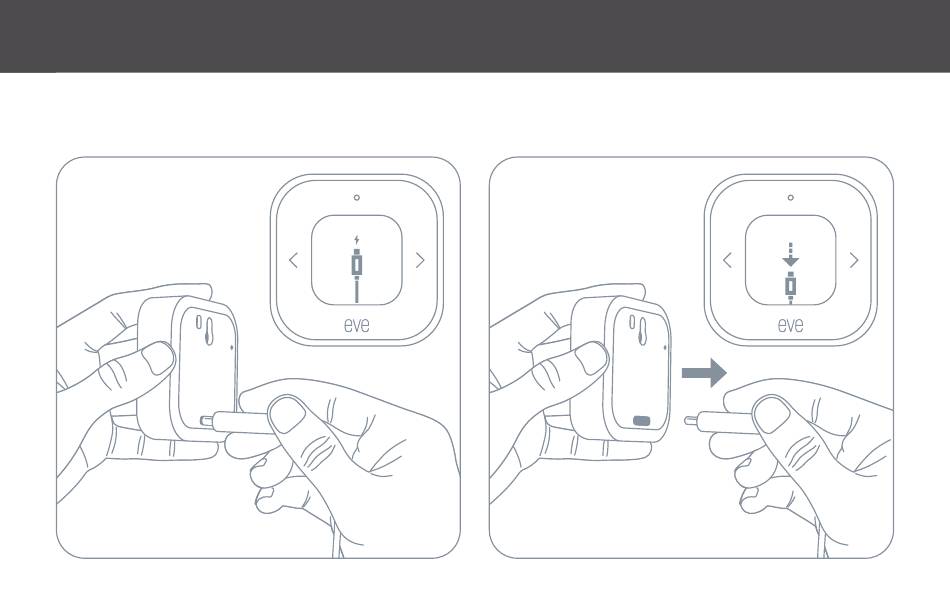 eve

eve