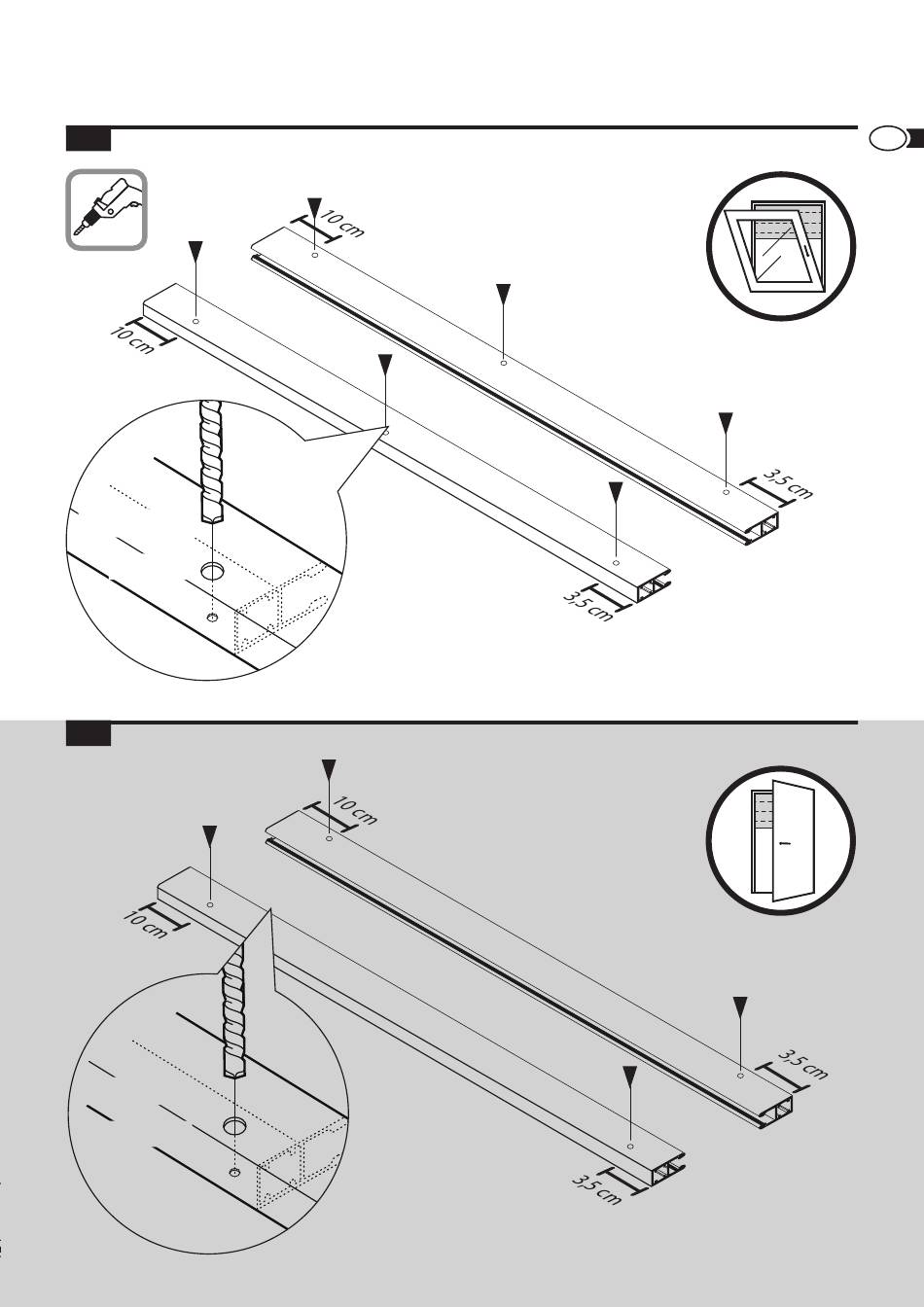 10 cm
10 cm
3,5 cm
3,5 cm

10 cm
10 cm
3,5 cm
3,5 cm