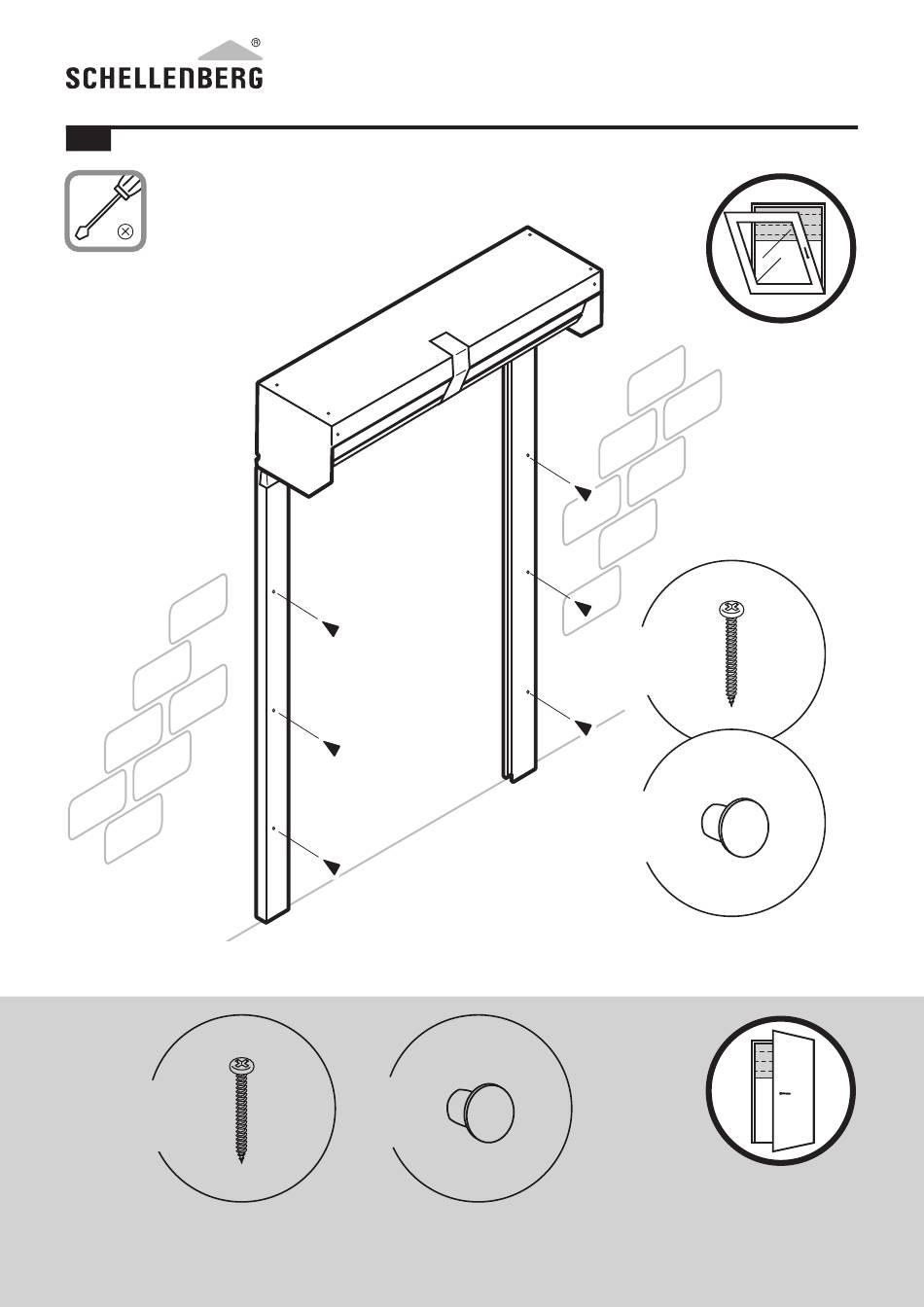 SCHELLENBERG®