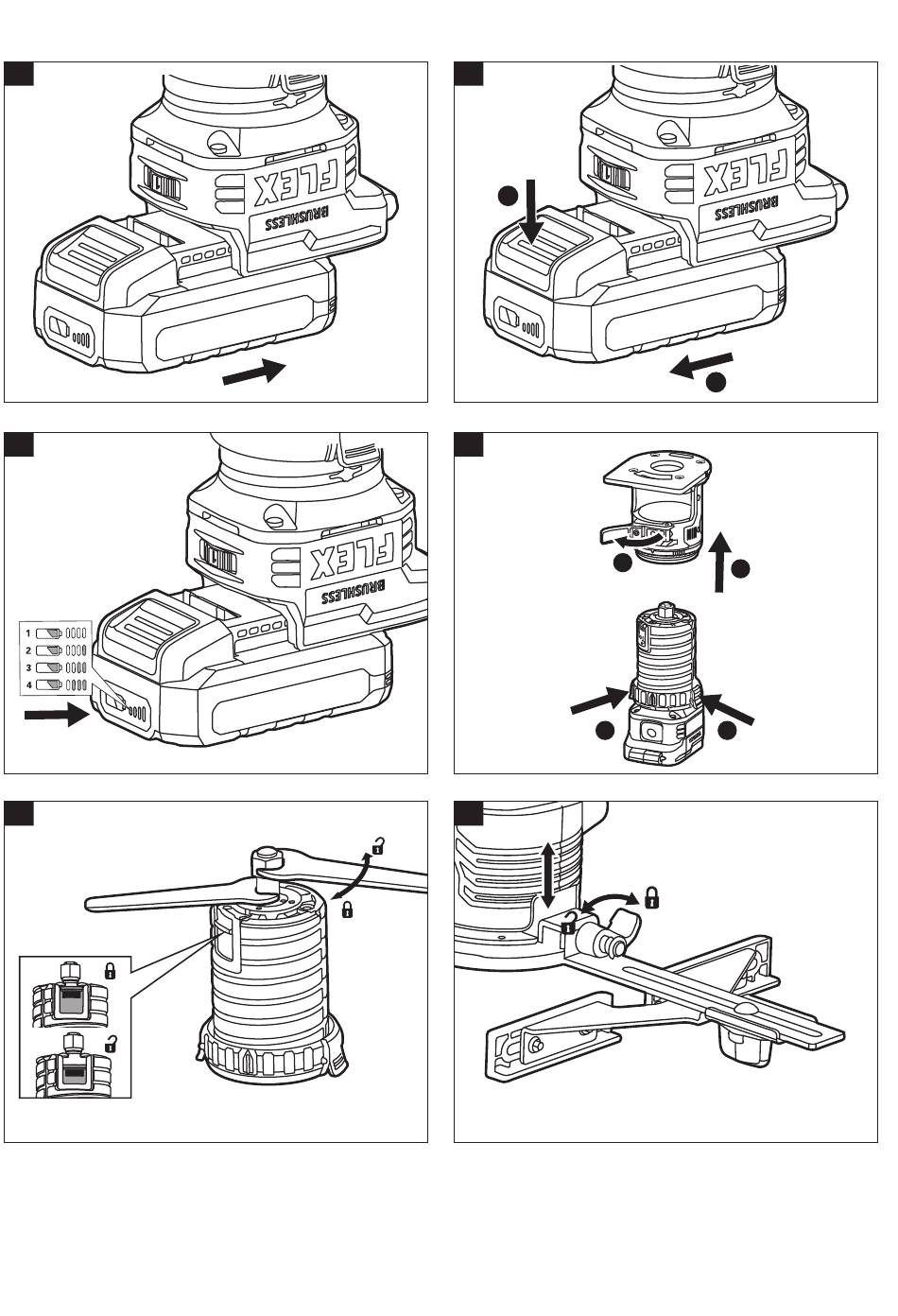 FLEX
BRUSHLESS

FLEX
BRUSHLESS

FLEX
BRUSHLESS
1
2
3
4