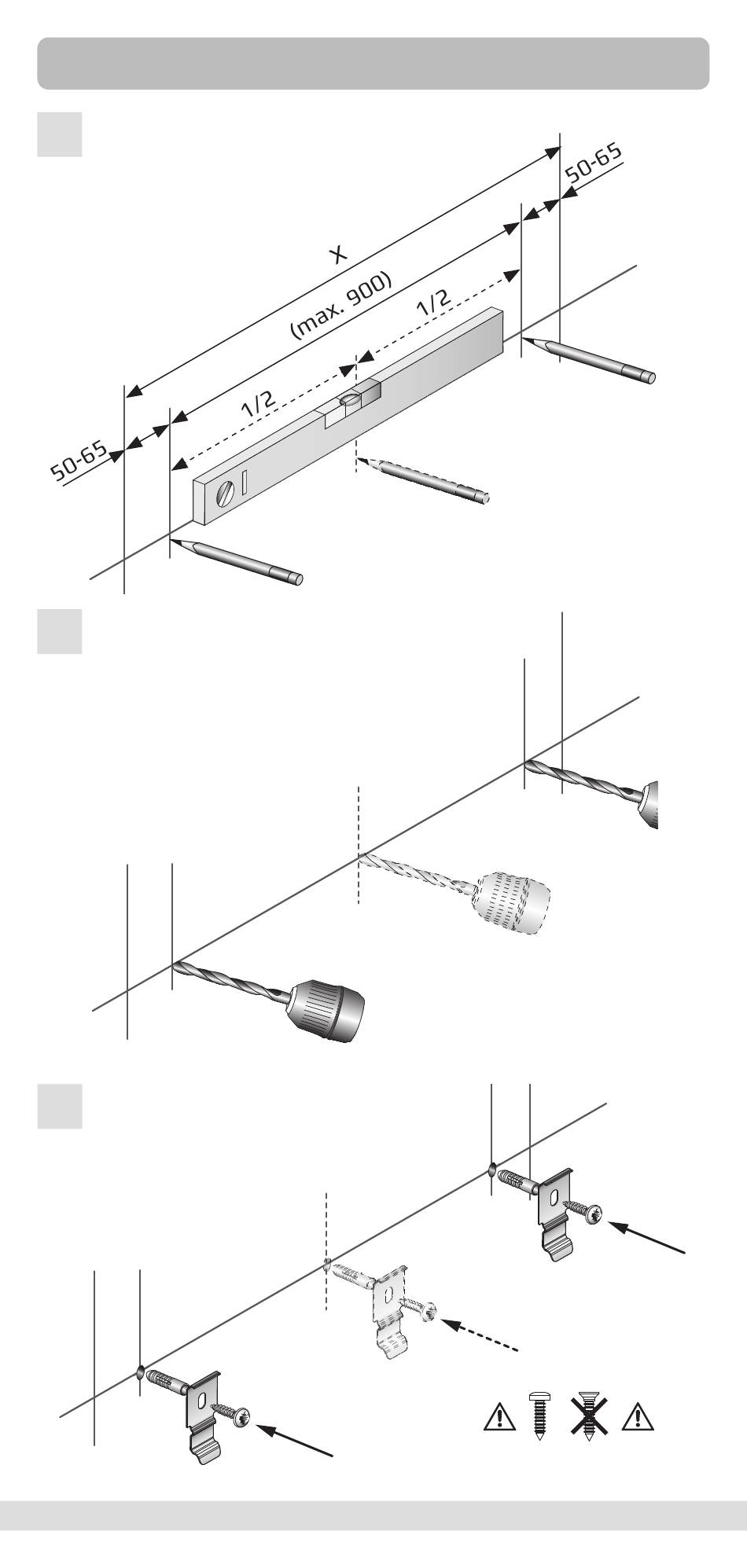 50-65

X

(max. 900)

1/2

1/2

50-65