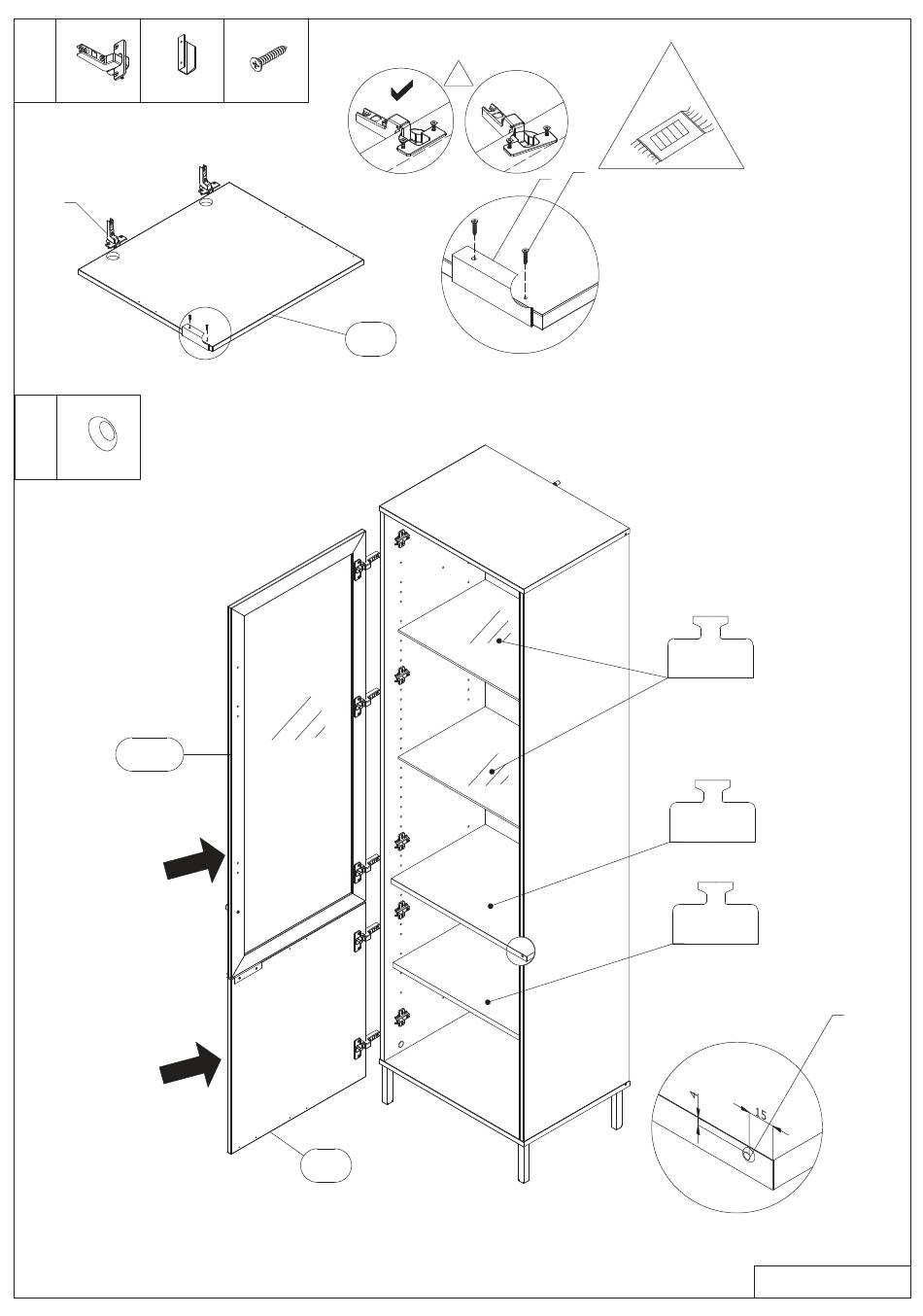 4

15