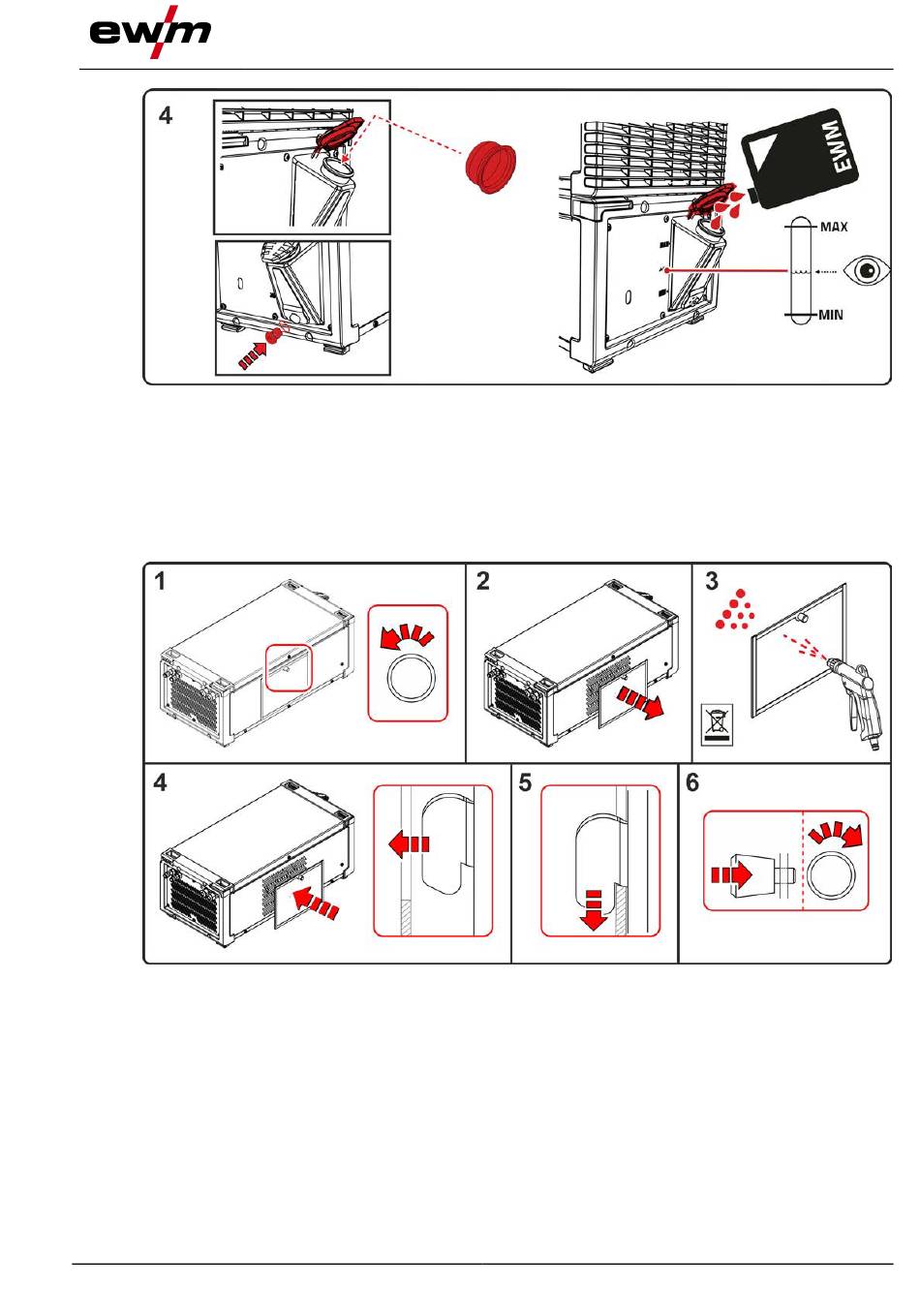 ewm

4

EWM

MAX

MIN

1

2

3

4

5

6