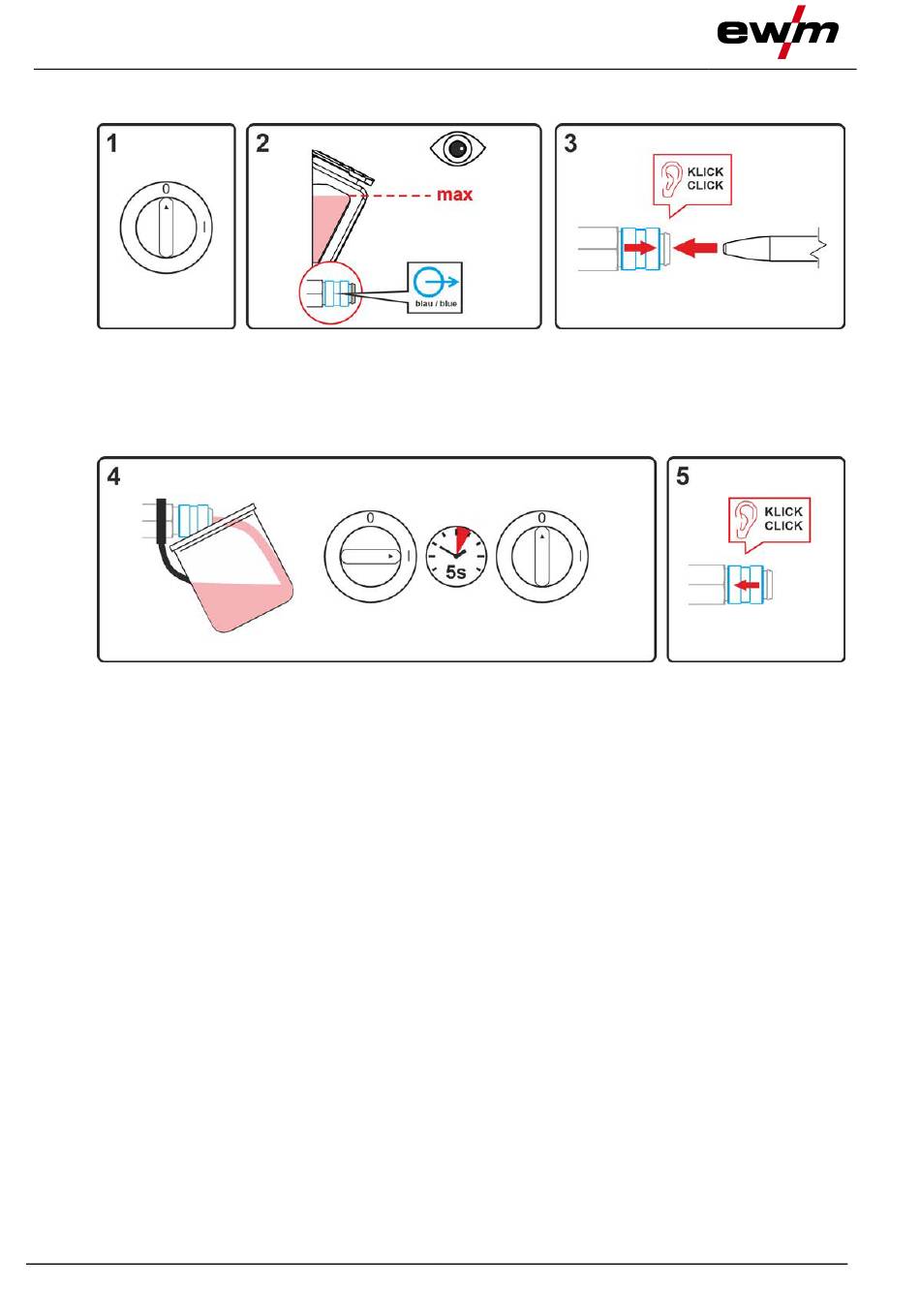 ewm

1

0

I

2

max

blau / blue

3

KLICK CLICK

4

0

I

5s

0

I

5

KLICK CLICK