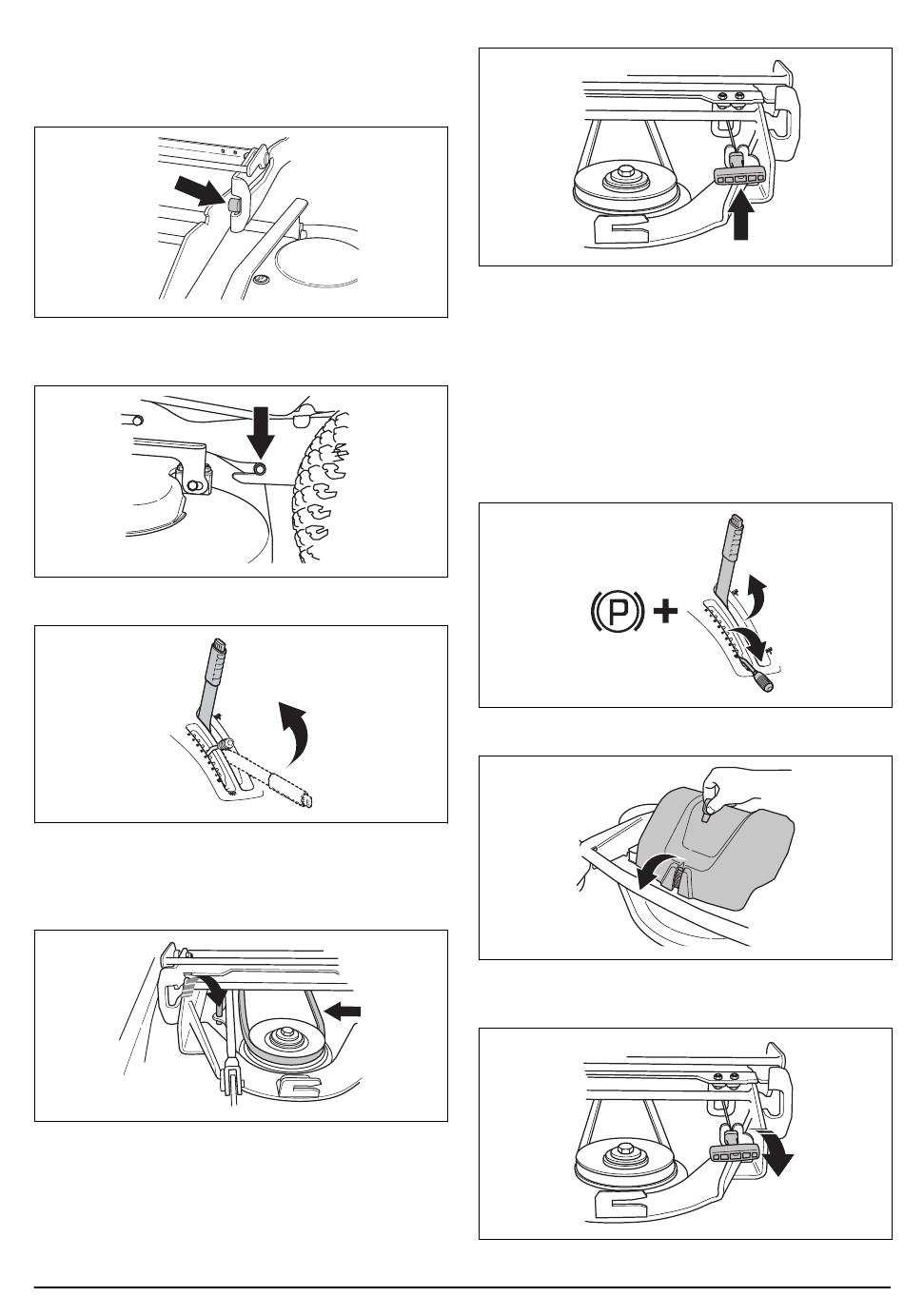 P +