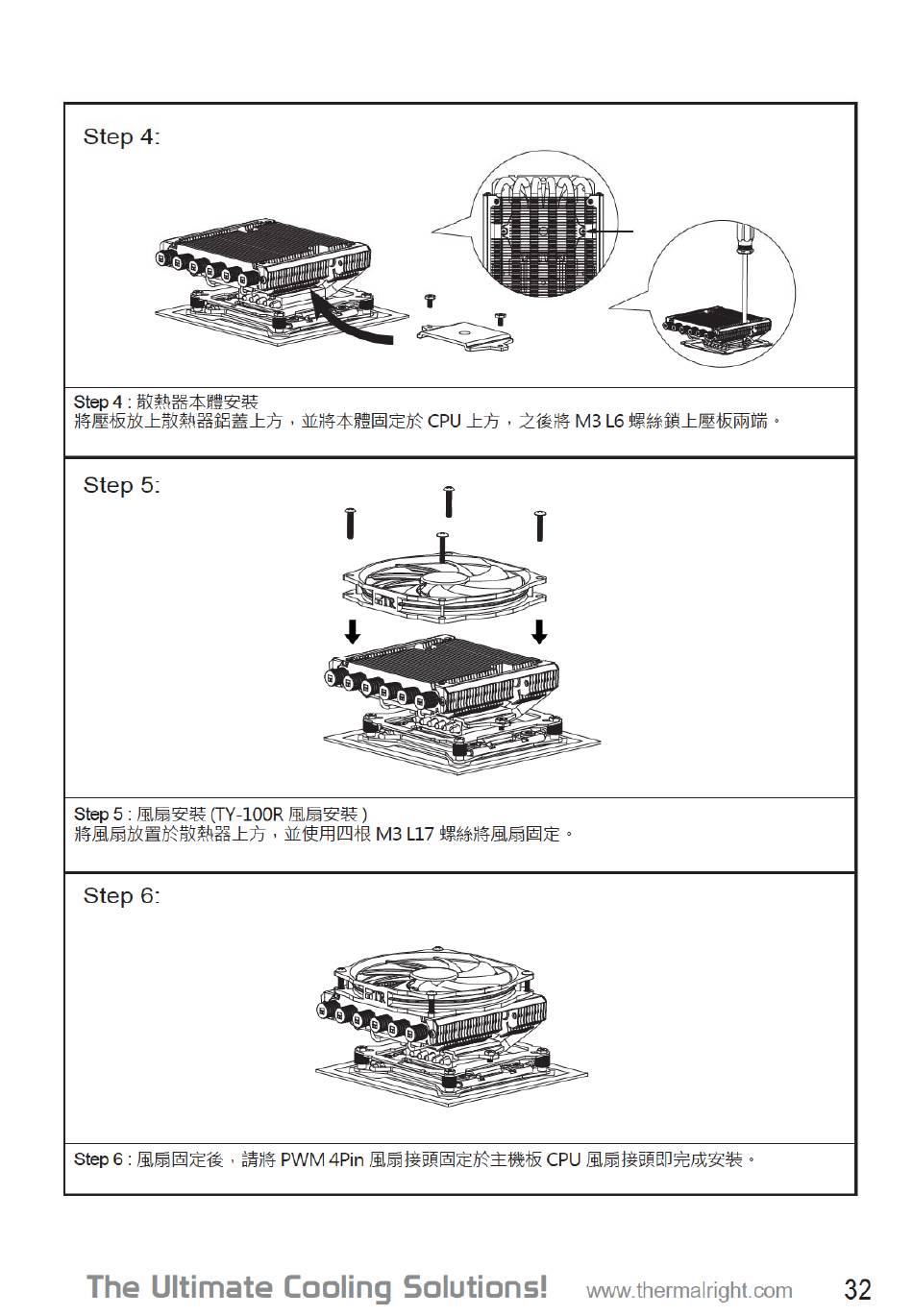 Step 4:

Step 4 : 散熱器本體安裝
將壓板放上散熱器鋁蓋上方，並將本體固定於 CPU 上方，之後將 M3 L6 螺絲鎖上壓板兩端。

Step 5:

Step 5 : 風扇安裝 (TY-100R 風扇安裝 )
將風扇放置於散熱器上方，並使用四根 M3 L17 螺絲將風扇固定。

Step 6:

Step 6 : 風扇固定後，請將 PWM 4Pin 風扇接頭固定於主機板 CPU 風扇接頭即完成安裝。

The Ultimate Cooling Solutions! www.thermalright.com 32