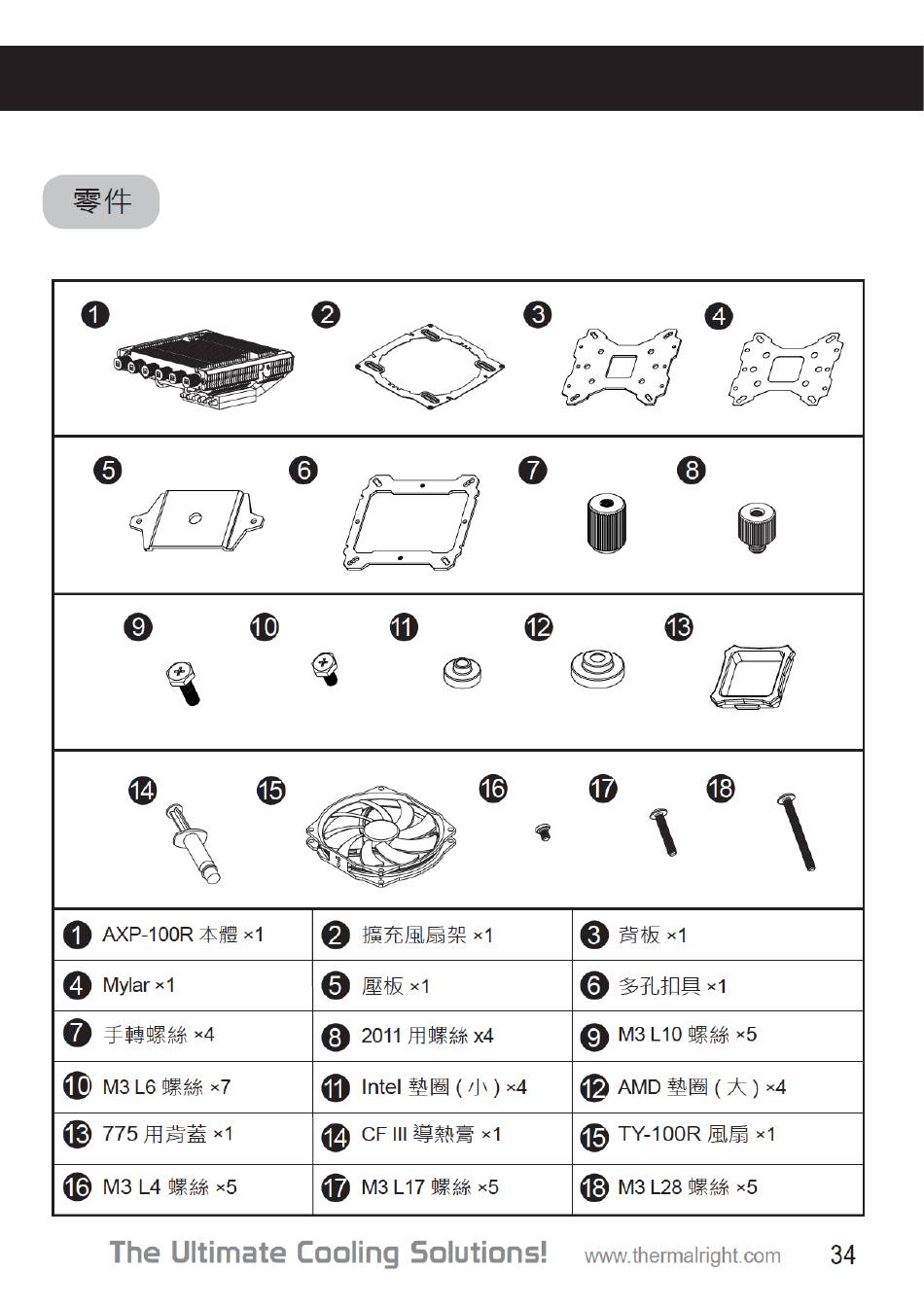 零件

1 2 3 4

5 6 7 8

9 10 11 12 13

14 15 16 17 18

| 1 AXP-100R 本體 ×1 | 2 擴充風扇架 ×1 | 3 背板 ×1 |
|---|---|---|
| 4 Mylar ×1 | 5 壓板 ×1 | 6 多孔扣具 ×1 |
| 7 手轉螺絲 ×4 | 8 2011 用螺絲 x4 | 9 M3 L10 螺絲 ×5 |
| 10 M3 L6 螺絲 ×7 | 11 Intel 墊圈 ( 小 ) ×4 | 12 AMD 墊圈 ( 大 ) ×4 |
| 13 775 用背蓋 ×1 | 14 CF III 導熱膏 ×1 | 15 TY-100R 風扇 ×1 |
| 16 M3 L4 螺絲 ×5 | 17 M3 L17 螺絲 ×5 | 18 M3 L28 螺絲 ×5 |

The Ultimate Cooling Solutions! www.thermalright.com 34