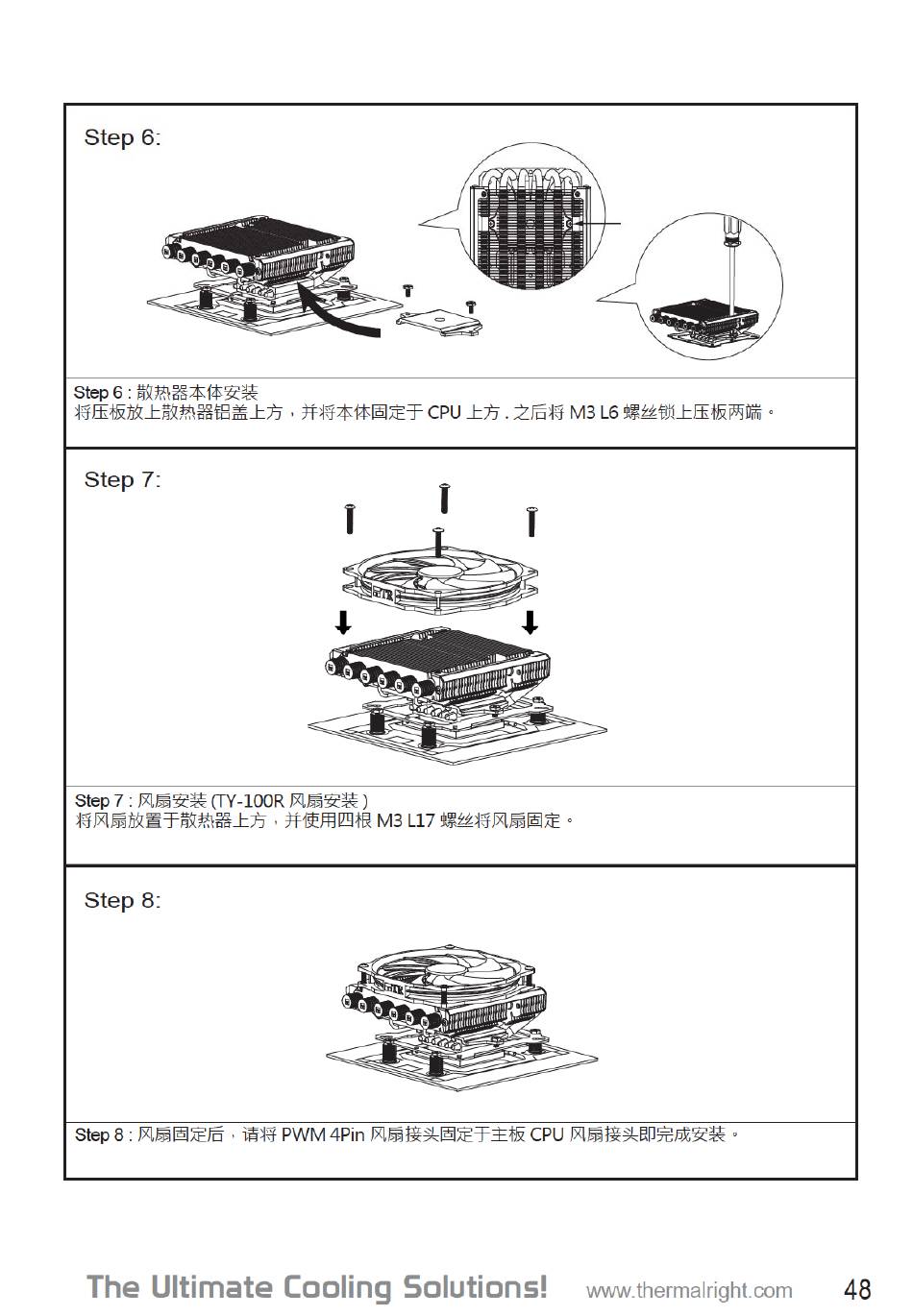 Step 6:

Step 6 : 散热器本体安装
将压板放上散热器铝盖上方，并将本体固定于 CPU 上方 . 之后将 M3 L6 螺丝锁上压板两端。

Step 7:

Step 7 : 风扇安装 (TY-100R 风扇安装 )
将风扇放置于散热器上方，并使用四根 M3 L17 螺丝将风扇固定。

Step 8:

Step 8 : 风扇固定后，请将 PWM 4Pin 风扇接头固定于主板 CPU 风扇接头即完成安装。

The Ultimate Cooling Solutions! www.thermalright.com 48