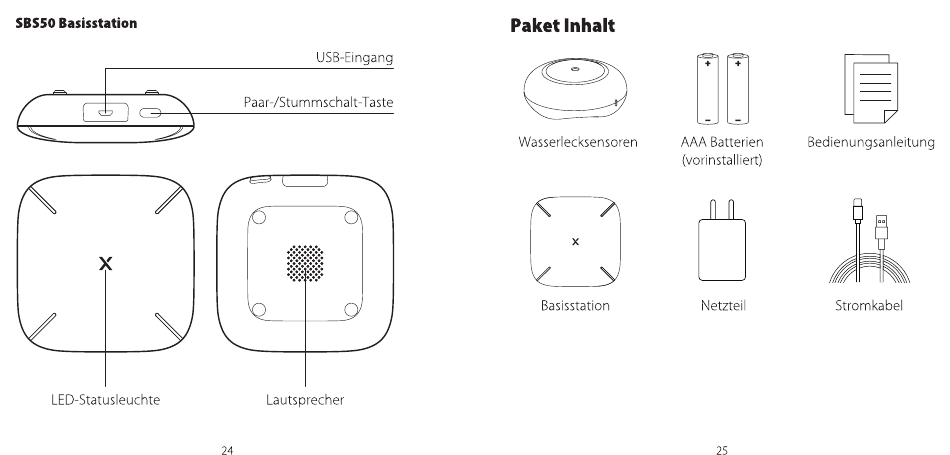 SBS50 Basisstation

USB-Eingang

Paar-/Stummschalt-Taste

X

LED-Statusleuchte

Lautsprecher

24

Paket Inhalt

Wasserlecksensoren

AAA Batterien (vorinstalliert)

Bedienungsanleitung

X

Basisstation

Netzteil

Stromkabel

25