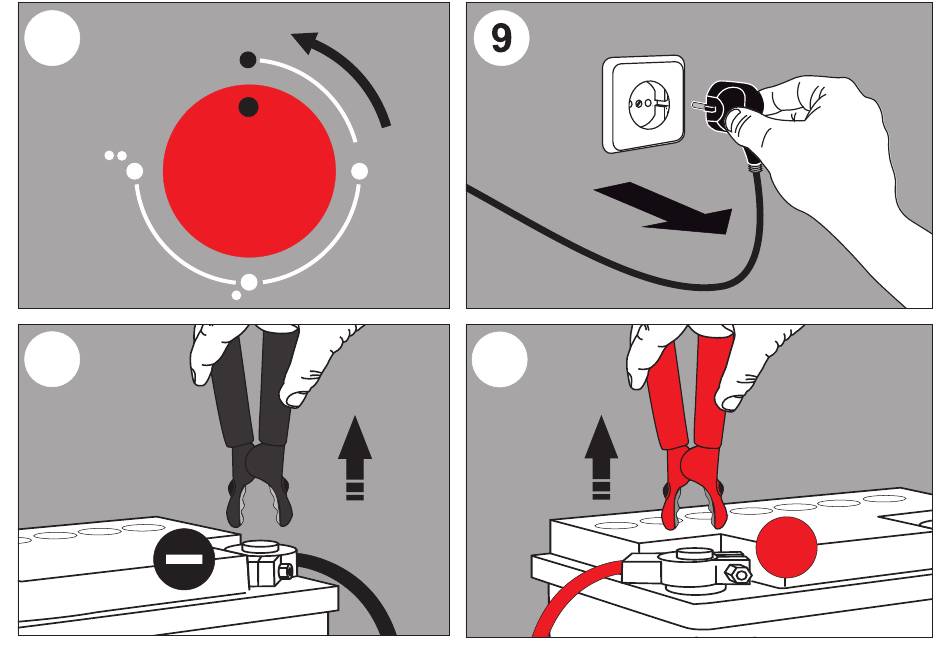 9