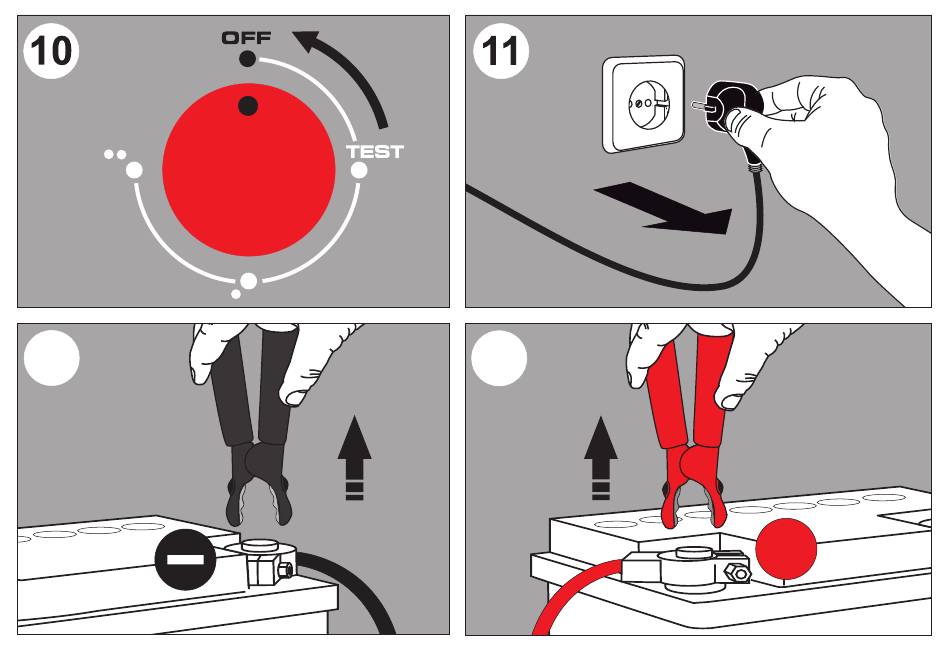 10

OFF

TEST

11