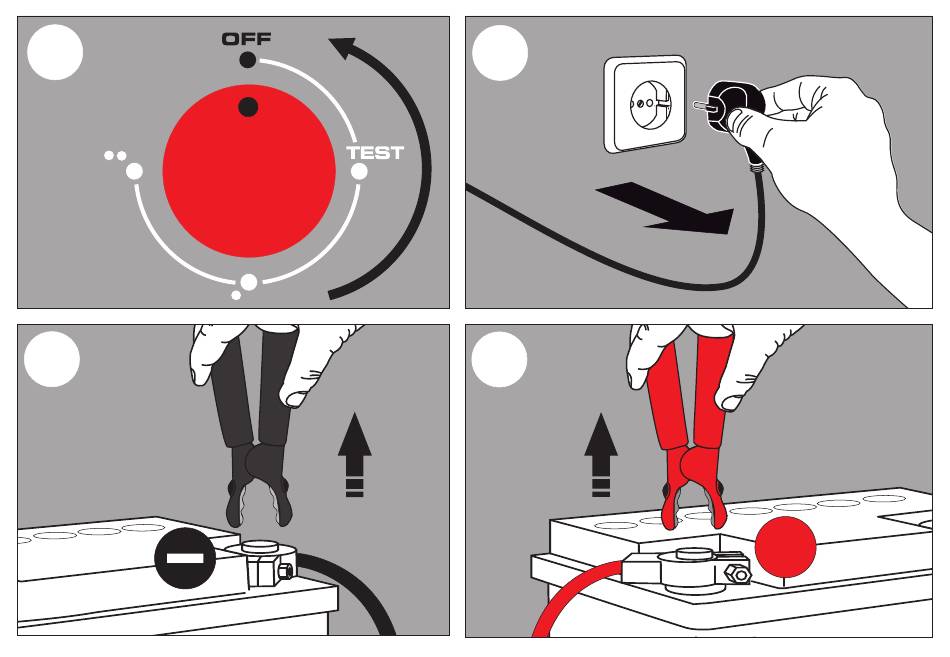 OFF

TEST