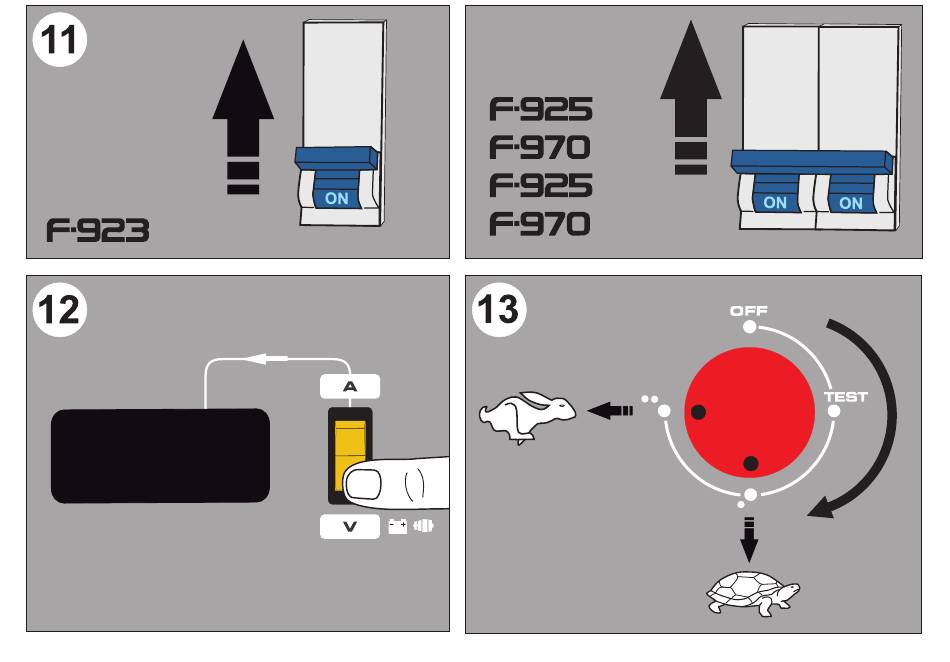 11

ON

F-923

F-925
F-970
F-925
F-970

ON ON

12

A

V

13

OFF

TEST