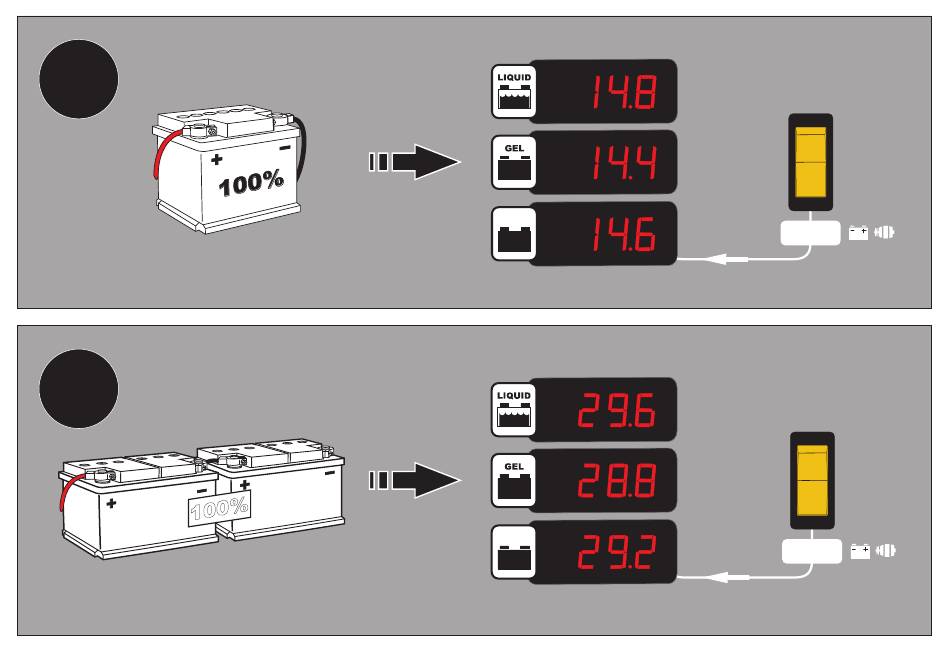 100%

LIQUID 14.8
GEL 14.4
14.6

100%

LIQUID 29.6
GEL 28.8
29.2