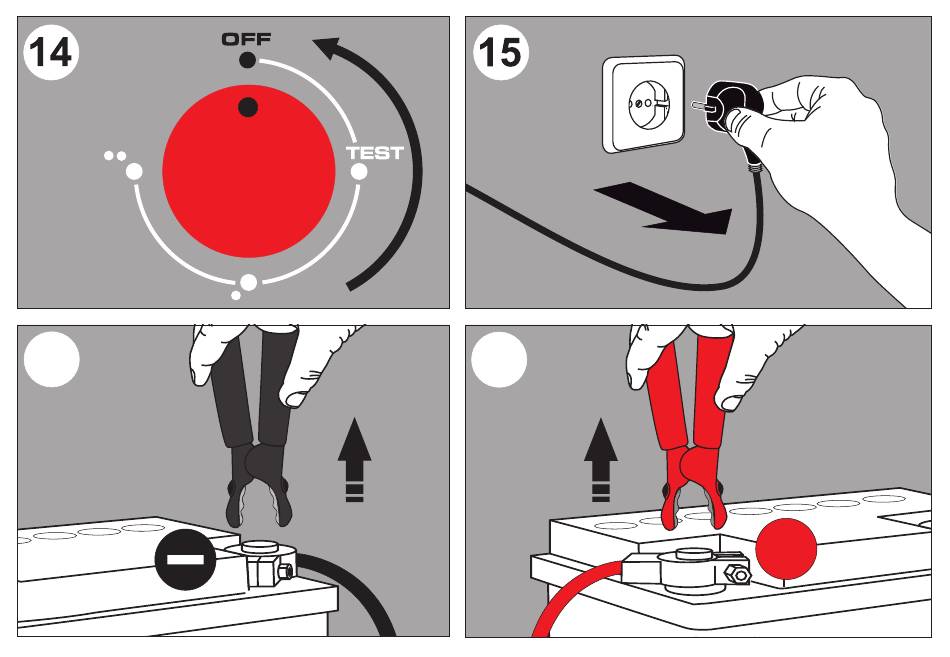 14

OFF

TEST

15