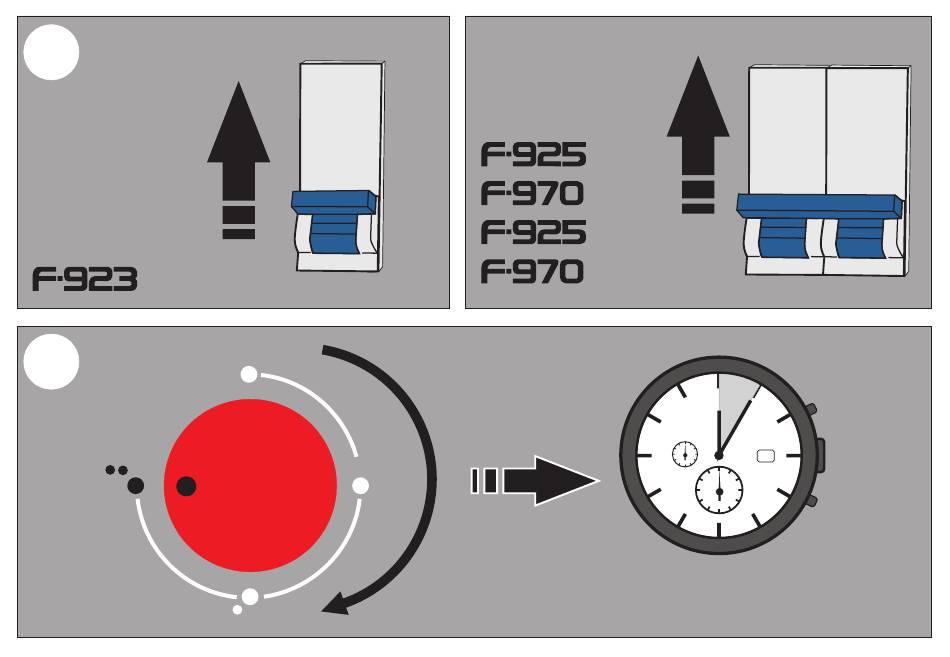 F-923

F-925
F-970
F-925
F-970