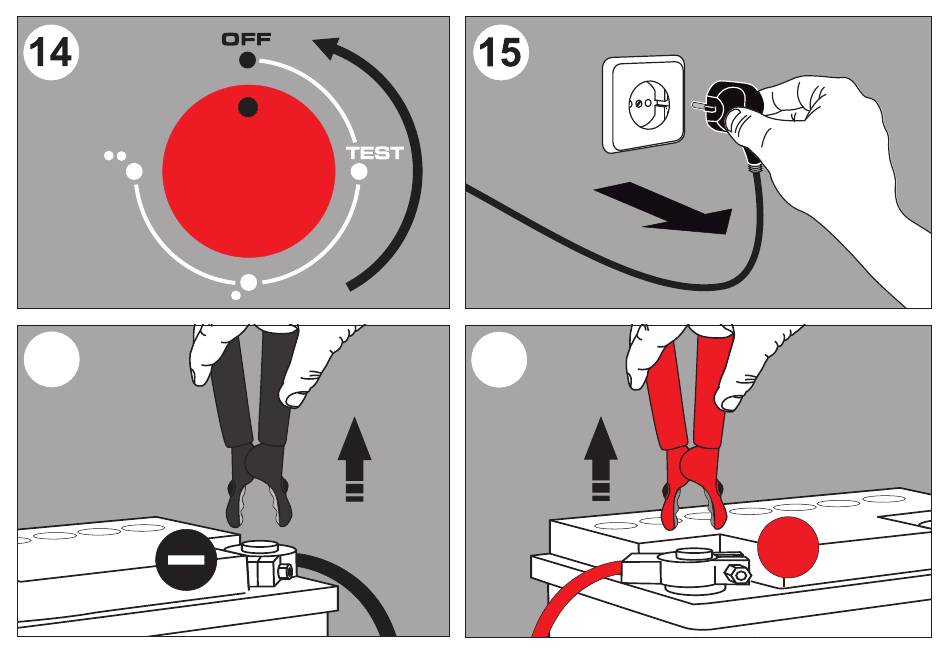 14

OFF

TEST

15