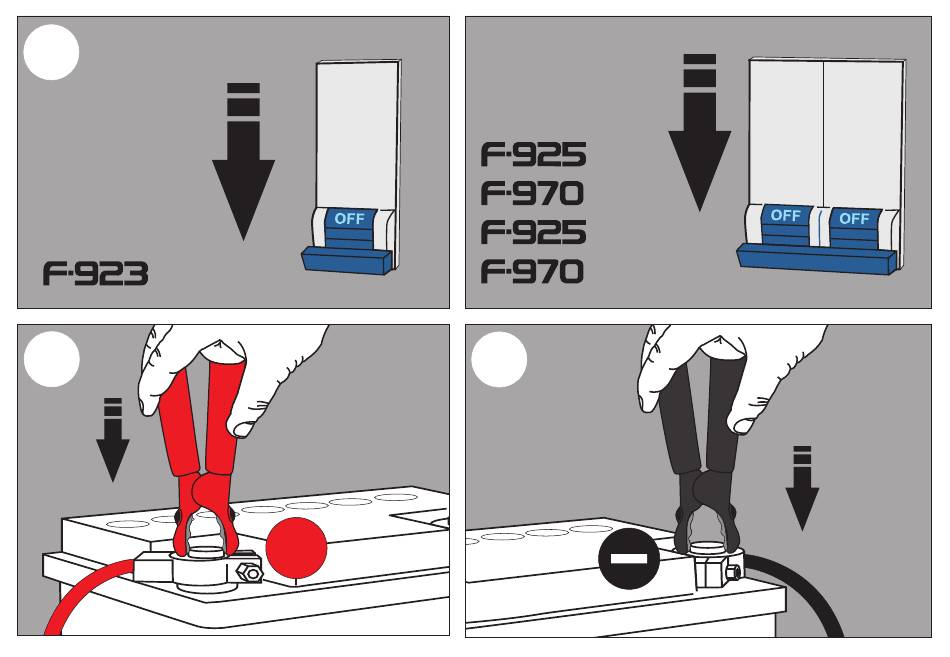 OFF

F-923

F-925
F-970
F-925
F-970

OFF OFF