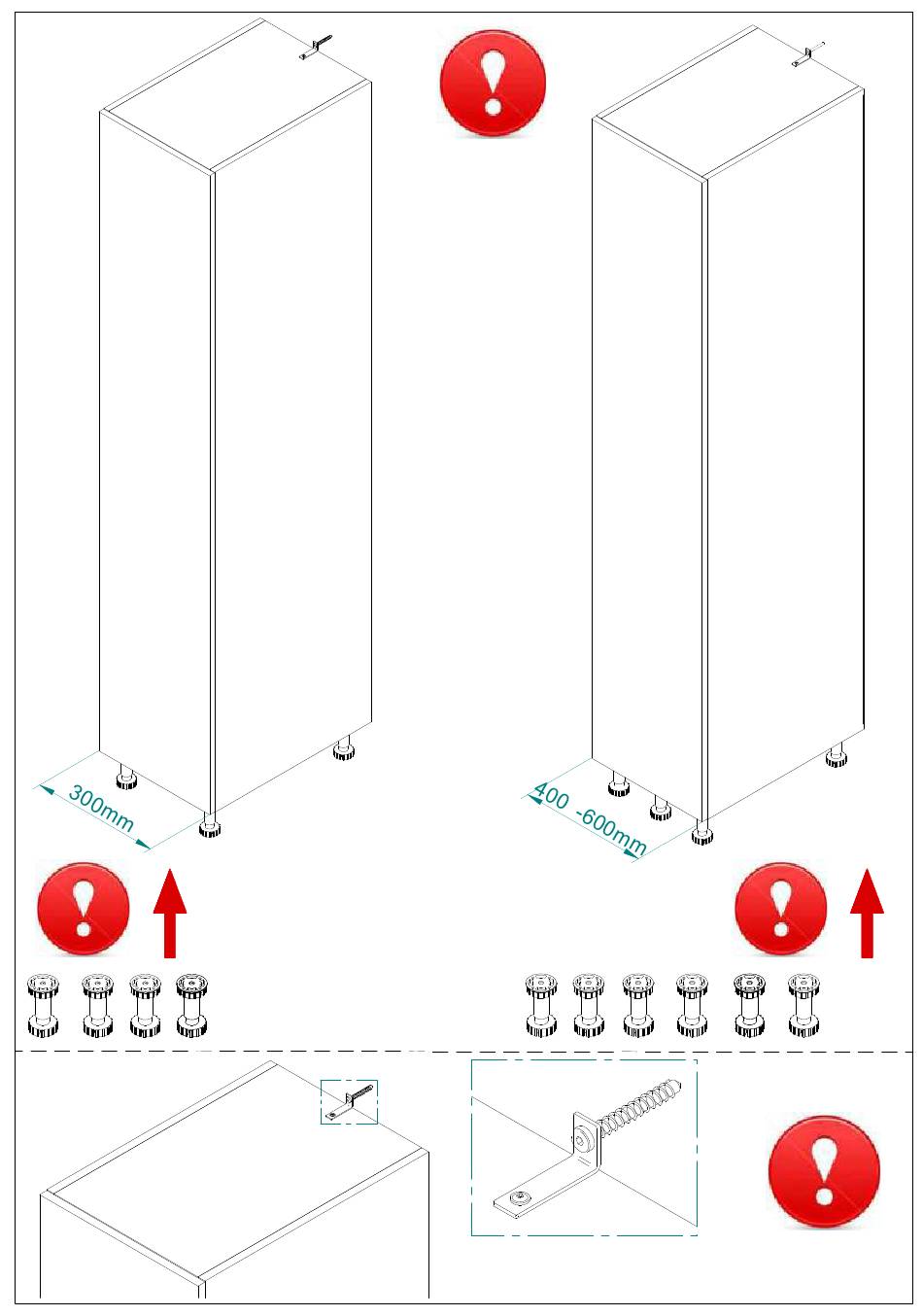 300mm

400 -600mm