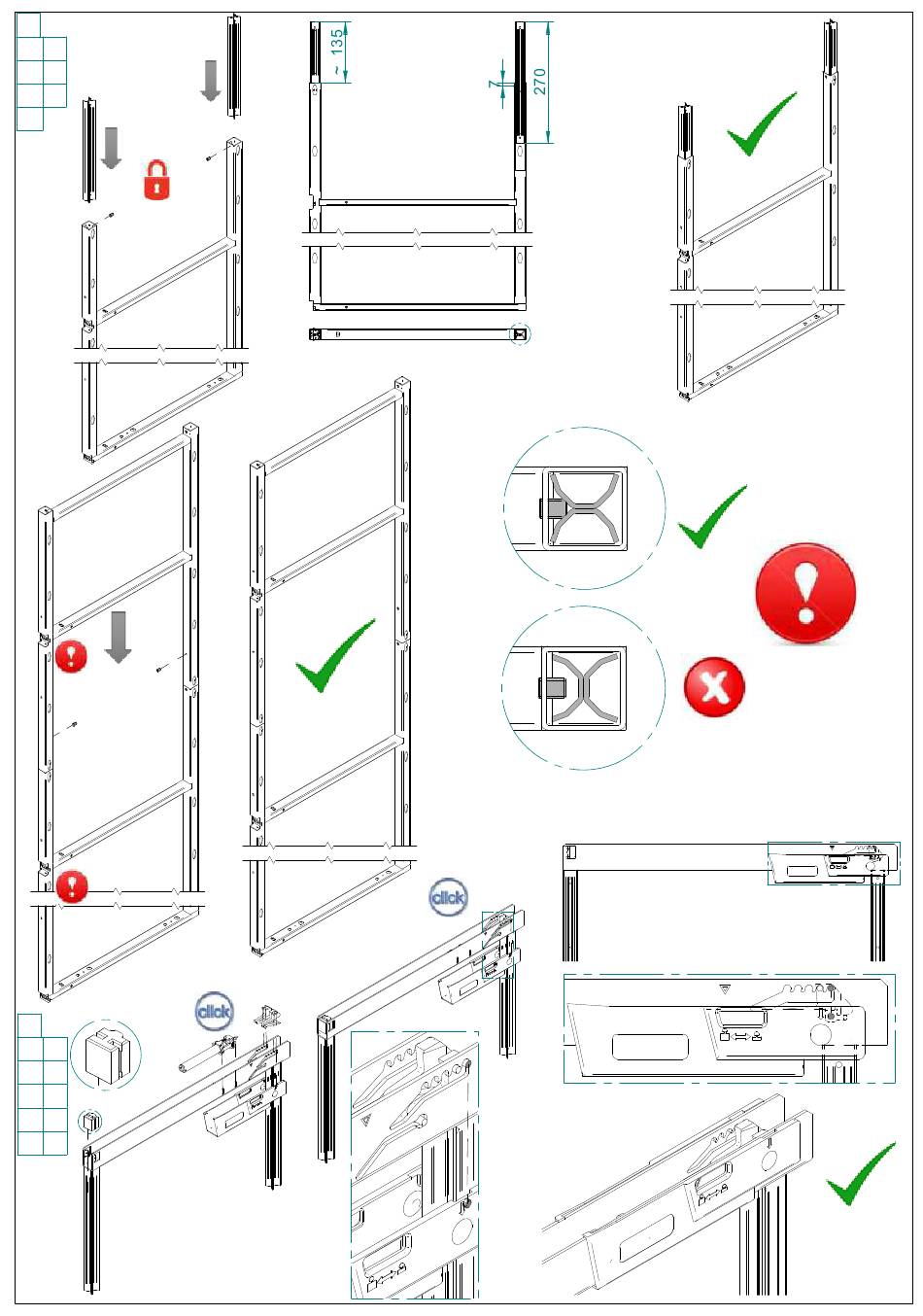 ~ 135

7

270

click

click