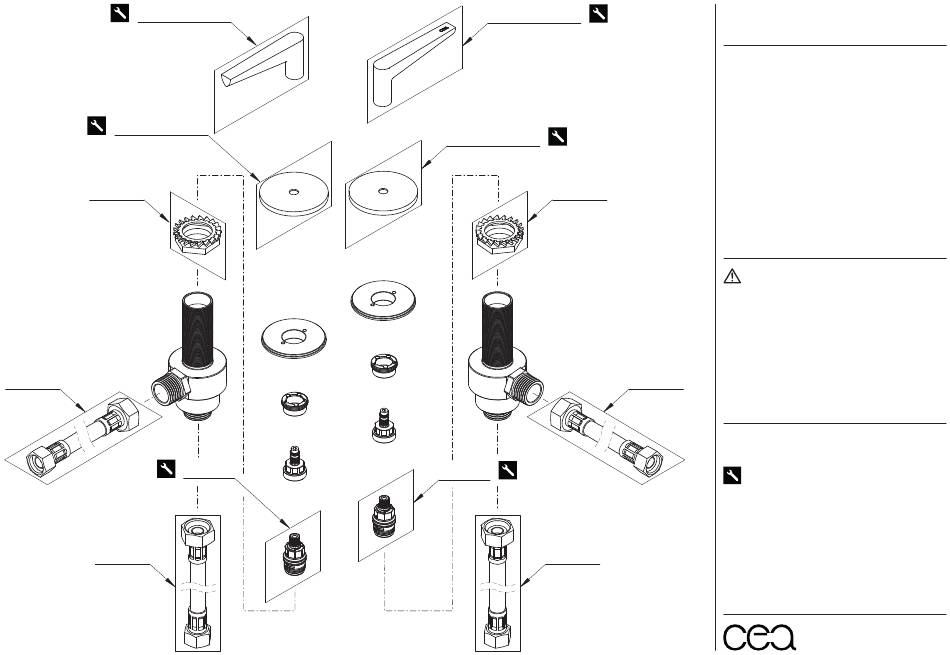 cea