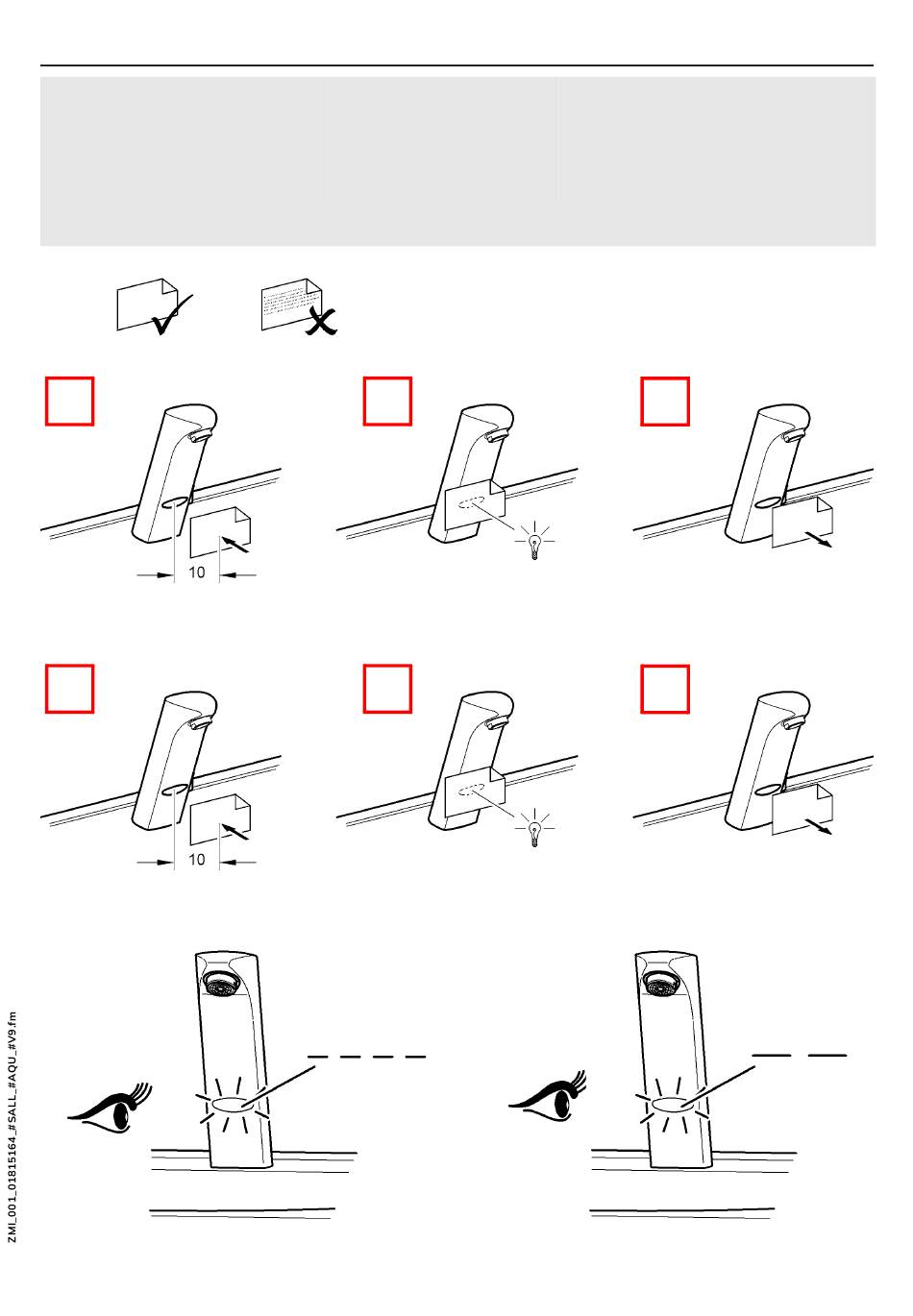 10

10

ZMI_001_01815164_#SALL_#AQU_#V9.fm